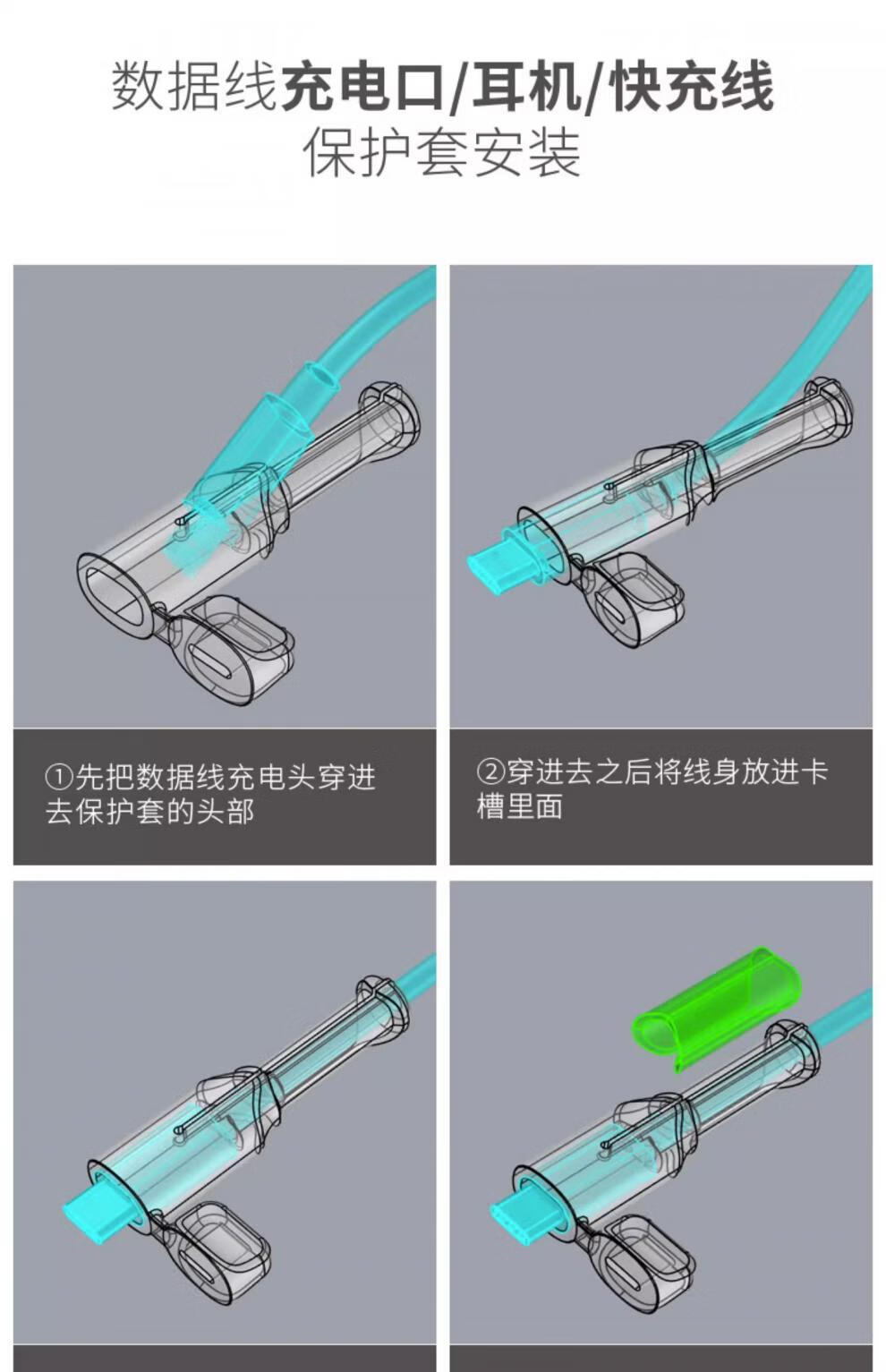 数据线充电口/耳机/快充线
保护套安装

①先把数据线充电头穿进去保护套的头部

②穿进去之后将线身放进卡槽里面