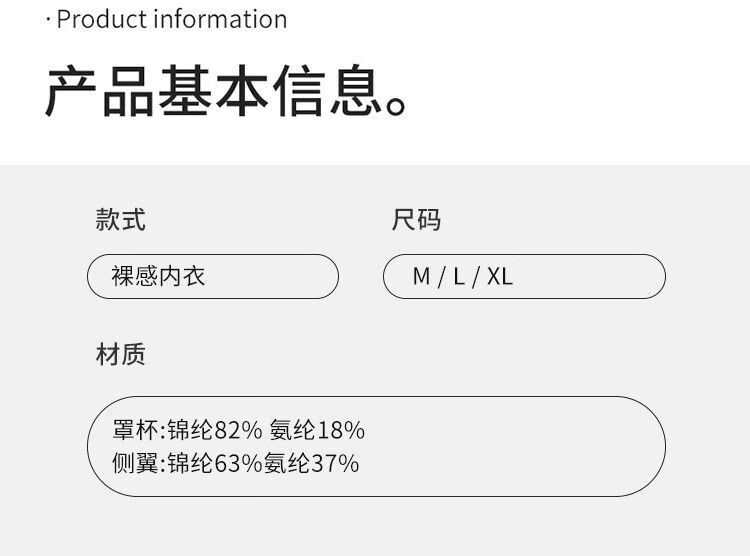 · Product information

产品基本信息。

款式

裸感内衣

尺码

M / L / XL

材质

罩杯:锦纶82% 氨纶18%
侧翼:锦纶63%氨纶37%