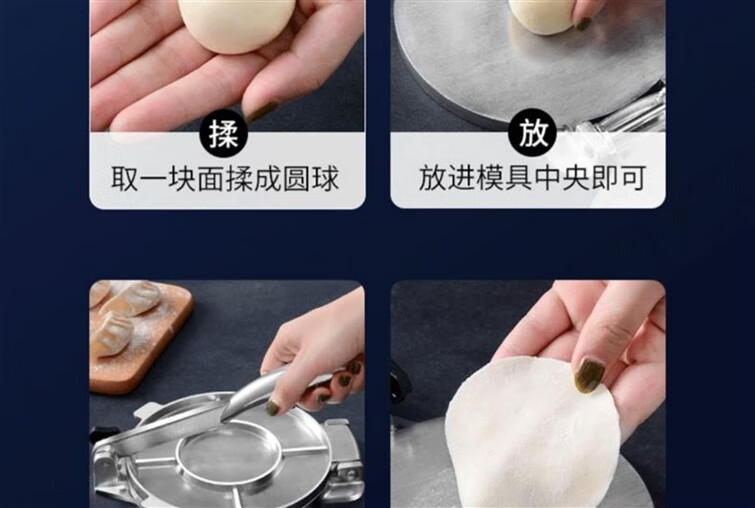 揉
取一块面揉成圆球

放
放进模具中央即可