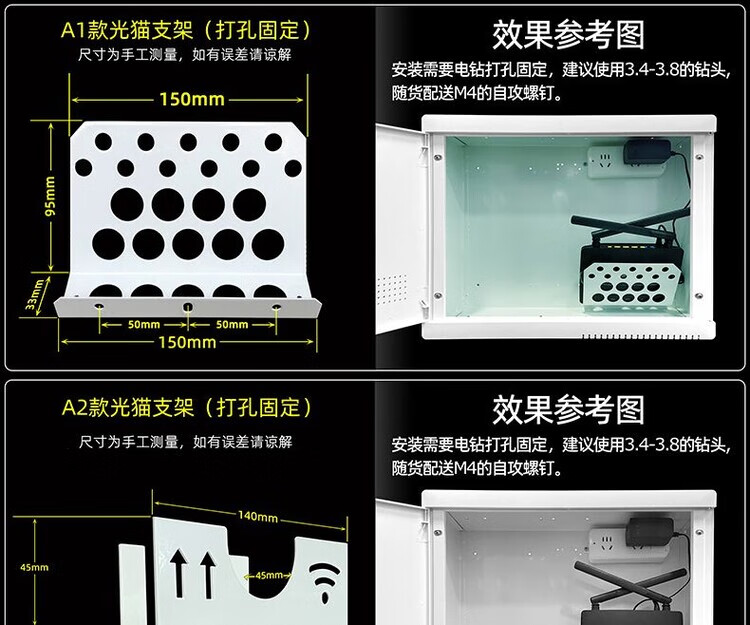 A1款光猫支架（打孔固定）
尺寸为手工测量，如有误差请谅解

150mm

95mm

33mm

50mm 50mm

150mm

效果参考图

安装需要电钻打孔固定，建议使用3.4-3.8的钻头，随货配送M4的自攻螺钉。

A2款光猫支架（打孔固定）
尺寸为手工测量，如有误差请谅解

140mm

45mm

45mm

效果参考图

安装需要电钻打孔固定，建议使用3.4-3.8的钻头，随货配送M4的自攻螺钉。