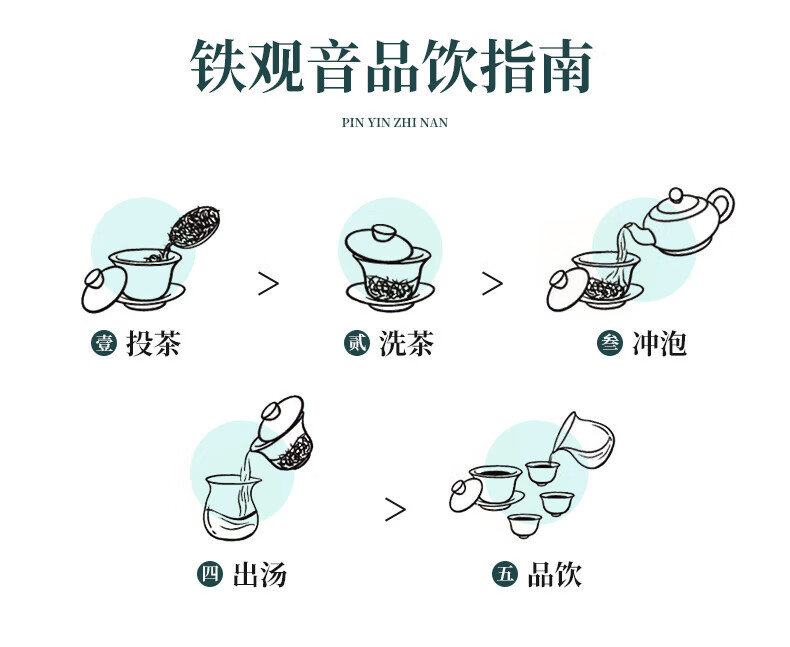 铁观音品饮指南

PIN YIN ZHI NAN

壹 投茶 > 贰 洗茶 > 叁 冲泡

四 出汤 > 五 品饮