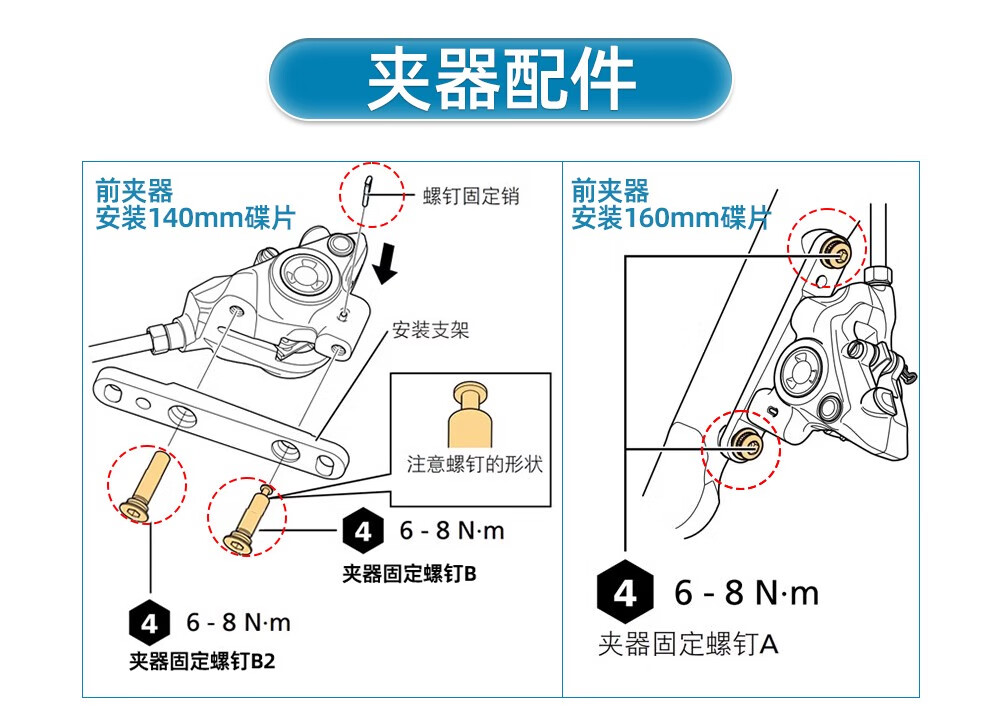 夹器配件

前夹器
安装140mm碟片

螺钉固定销

安装支架

注意螺钉的形状

4 6 - 8 N·m
夹器固定螺钉B

4 6 - 8 N·m
夹器固定螺钉B2

前夹器
安装160mm碟片

4 6 - 8 N·m
夹器固定螺钉A