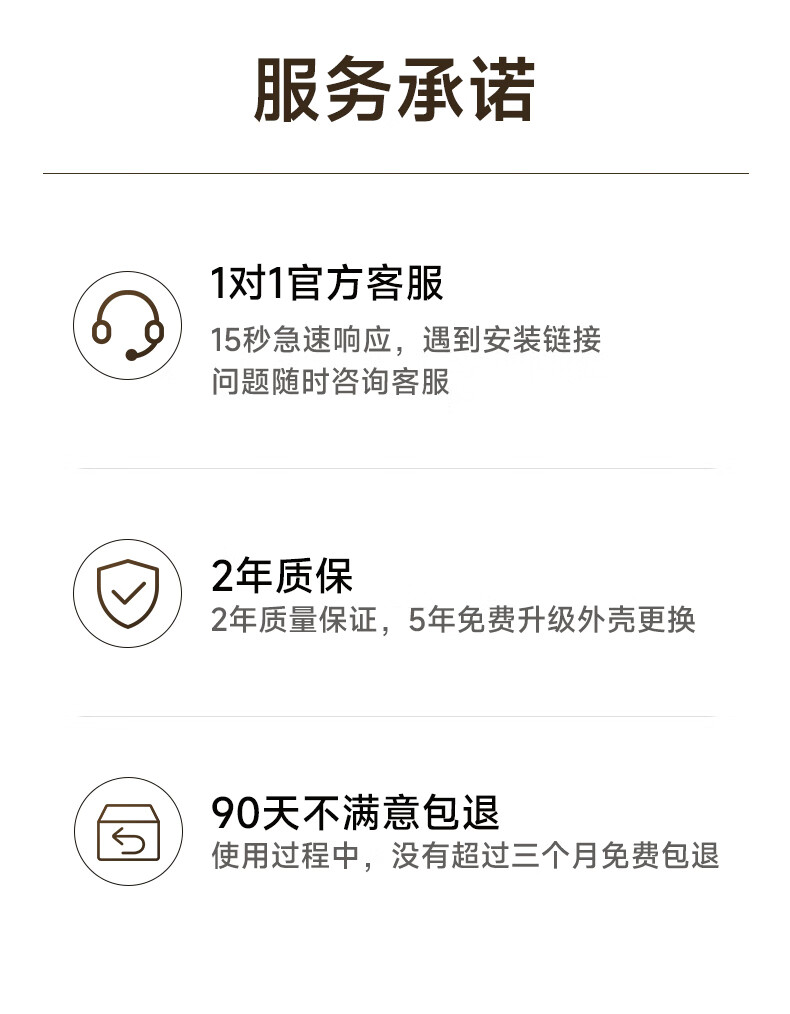 服务承诺

1对1官方客服

15秒急速响应，遇到安装链接问题随时咨询客服

2年质保

2年质量保证，5年免费升级外壳更换

90天不满意包退

使用过程中，没有超过三个月免费包退