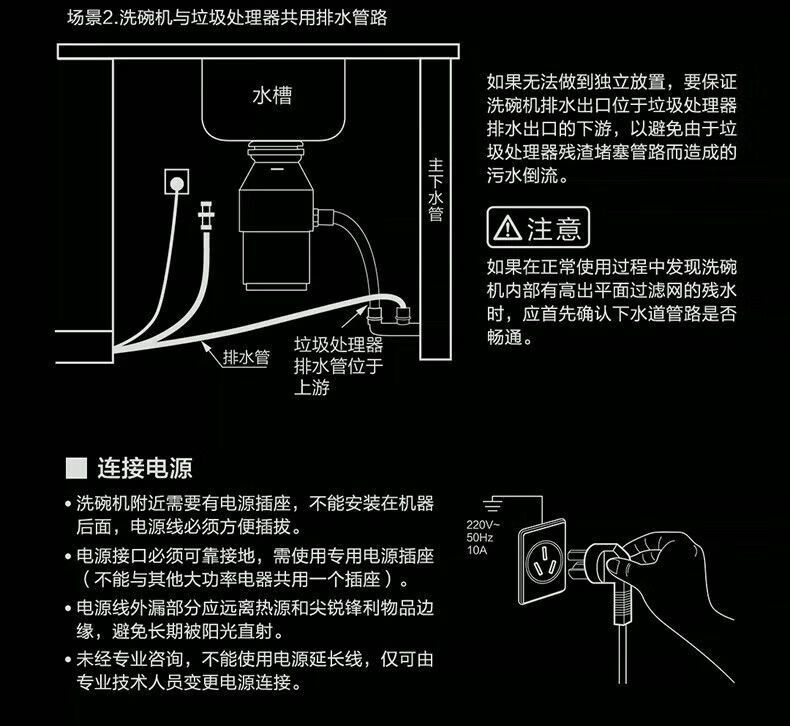 场景2.洗碗机与垃圾处理器共用排水管路

水槽

主下水管

排水管

垃圾处理器排水管位于上游

如果无法做到独立放置，要保证洗碗机排水出口位于垃圾处理器排水出口的下游，以避免由于垃圾处理器残渣堵塞管路而造成的污水倒流。

注意

如果在正常使用过程中发现洗碗机内部有高出平面过滤网的残水时，应首先确认下水道管路是否畅通。

连接电源

• 洗碗机附近需要有电源插座，不能安装在机器后面，电源线必须方便插拔。

• 电源接口必须可靠接地，需使用专用电源插座（不能与其他大功率电器共用一个插座）。

• 电源线外漏部分应远离热源和尖锐锋利物品边缘，避免长期被阳光直射。

• 未经专业咨询，不能使用电源延长线，仅可由专业技术人员变更电源连接。

220V~
50Hz
10A