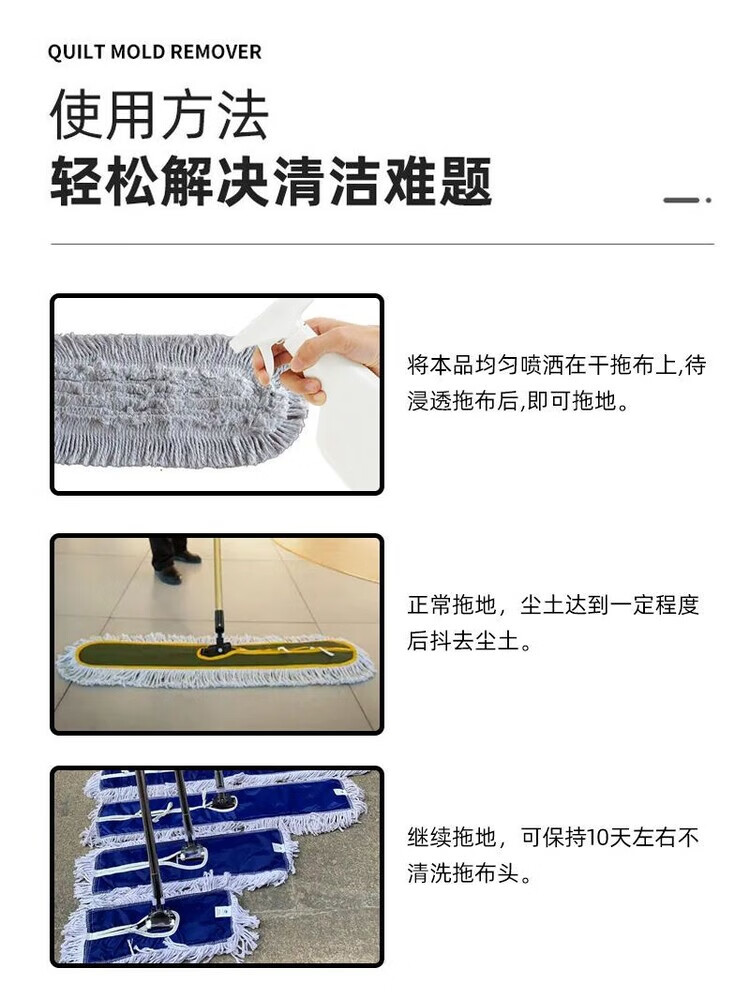 QUILT MOLD REMOVER

使用方法
轻松解决清洁难题

将本品均匀喷洒在干拖布上,待浸透拖布后,即可拖地。

正常拖地，尘土达到一定程度后抖去尘土。

继续拖地，可保持10天左右不清洗拖布头。