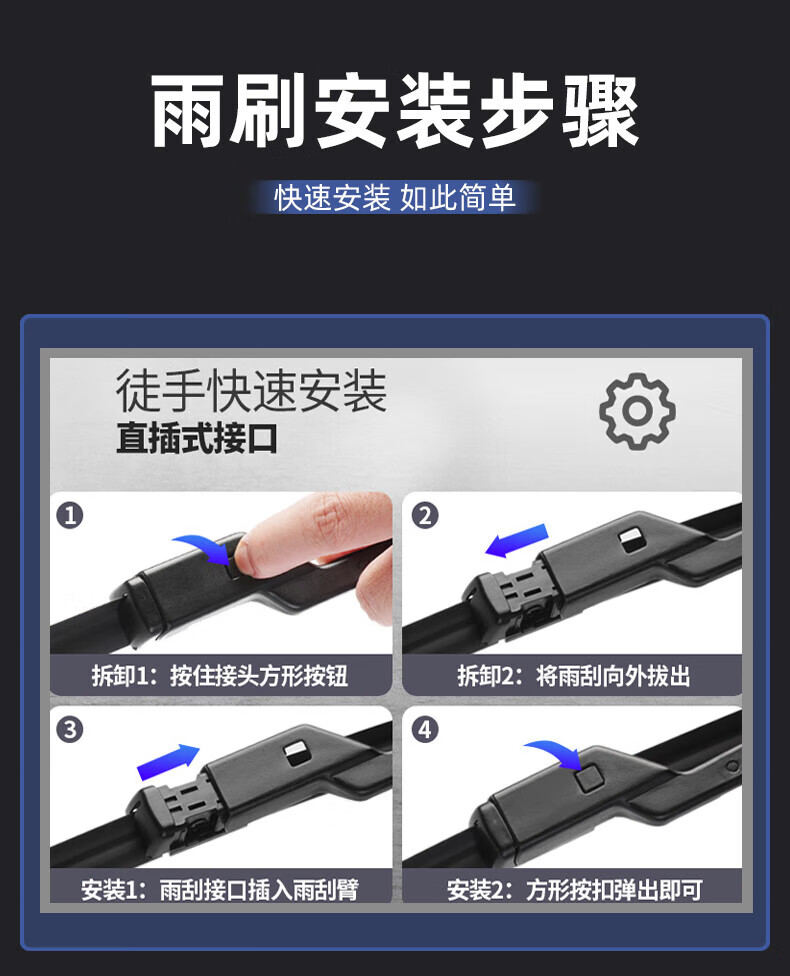 雨刷安装步骤

快速安装 如此简单

徒手快速安装
直插式接口

1
拆卸1：按住接头方形按钮

2
拆卸2：将雨刮向外拔出

3
安装1：雨刮接口插入雨刮臂

4
安装2：方形按扣弹出即可