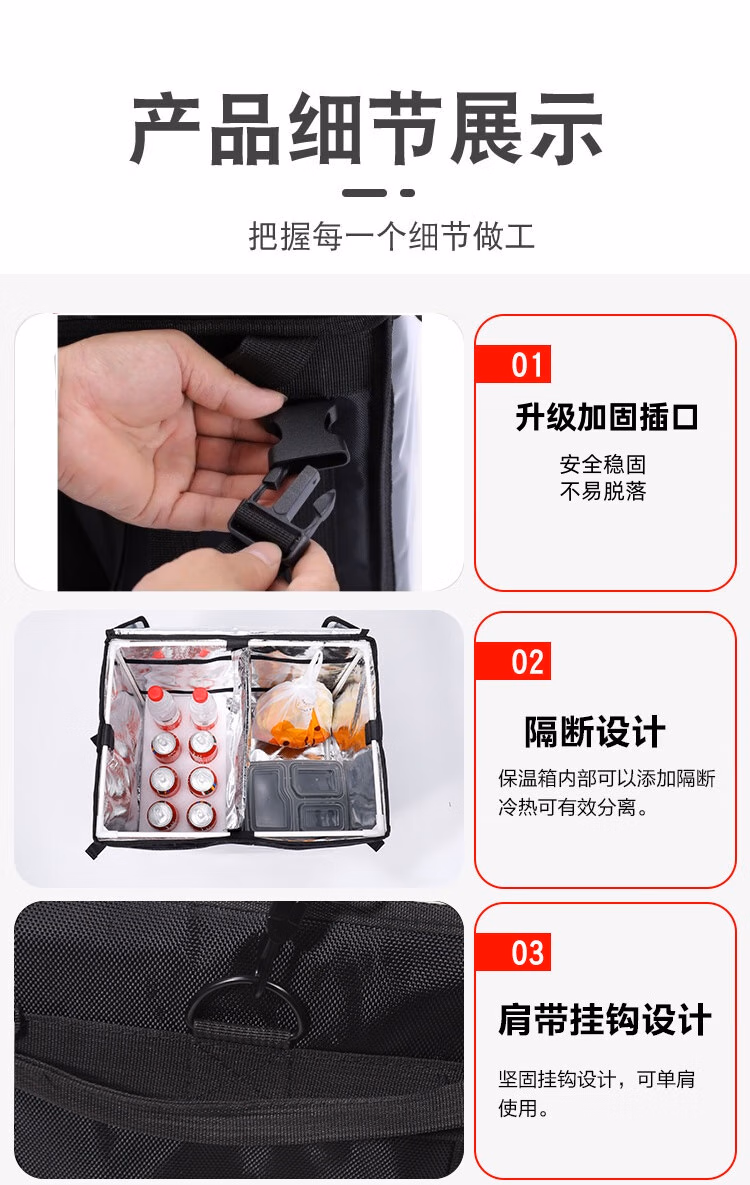 产品细节展示

把握每一个细节做工

01
升级加固插口
安全稳固
不易脱落

02
隔断设计
保温箱内部可以添加隔断冷热可有效分离。

03
肩带挂钩设计
坚固挂钩设计，可单肩使用。