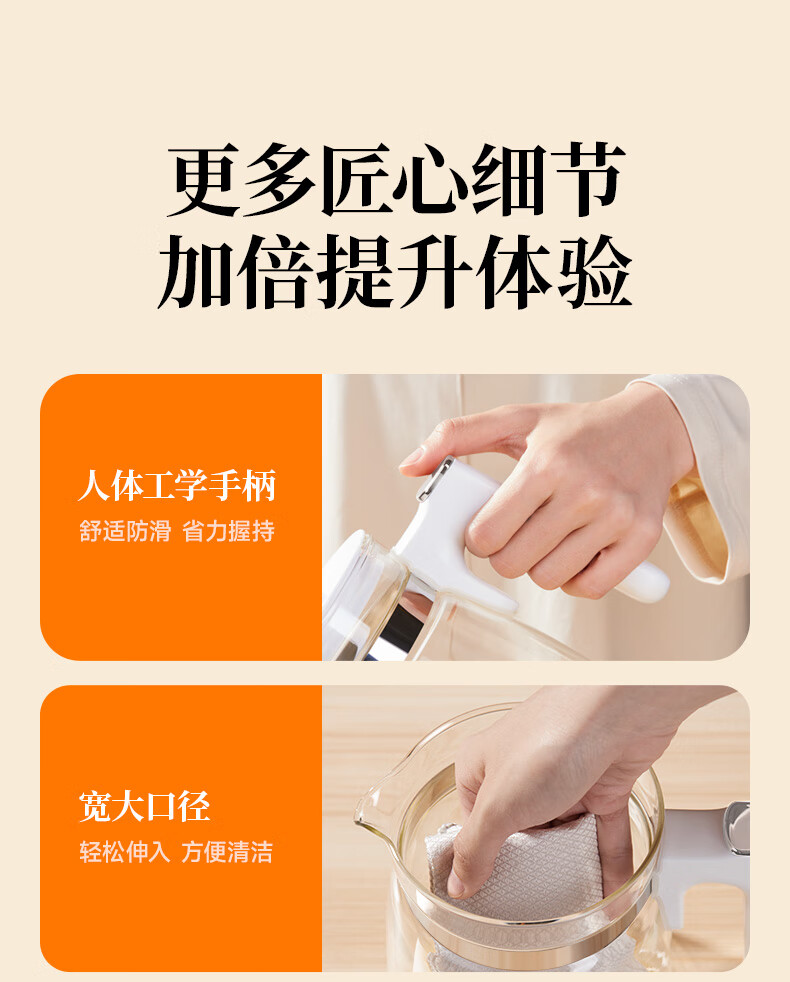 更多匠心细节
加倍提升体验

人体工学手柄
舒适防滑 省力握持

宽大口径
轻松伸入 方便清洁