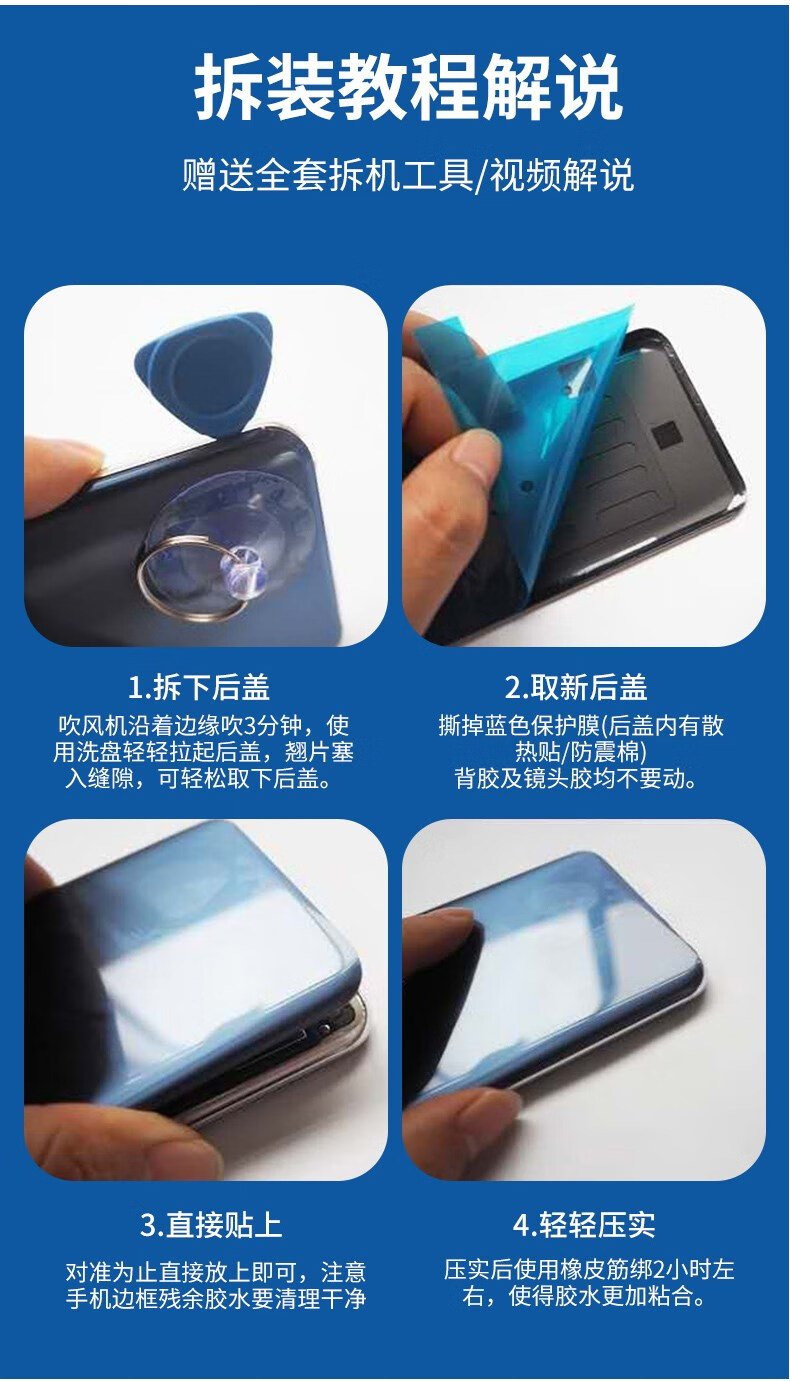 拆装教程解说

赠送全套拆机工具/视频解说

1.拆下后盖

吹风机沿着边缘吹3分钟，使用洗盘轻轻拉起后盖，翘片塞入缝隙，可轻松取下后盖。

2.取新后盖

撕掉蓝色保护膜(后盖内有散热贴/防震棉)
背胶及镜头胶均不要动。

3.直接贴上

对准为止直接放上即可，注意手机边框残余胶水要清理干净

4.轻轻压实

压实后使用橡皮筋绑2小时左右，使得胶水更加粘合。