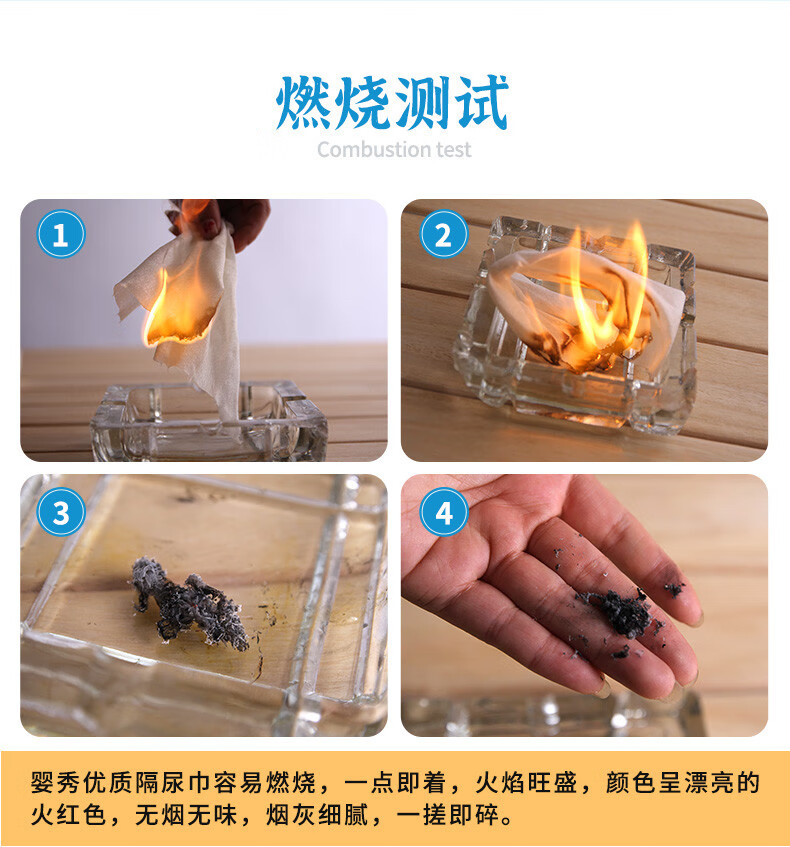 燃烧测试

Combustion test

1

2

3

4

婴秀优质隔尿巾容易燃烧，一点即着，火焰旺盛，颜色呈漂亮的火红色，无烟无味，烟灰细腻，一搓即碎。