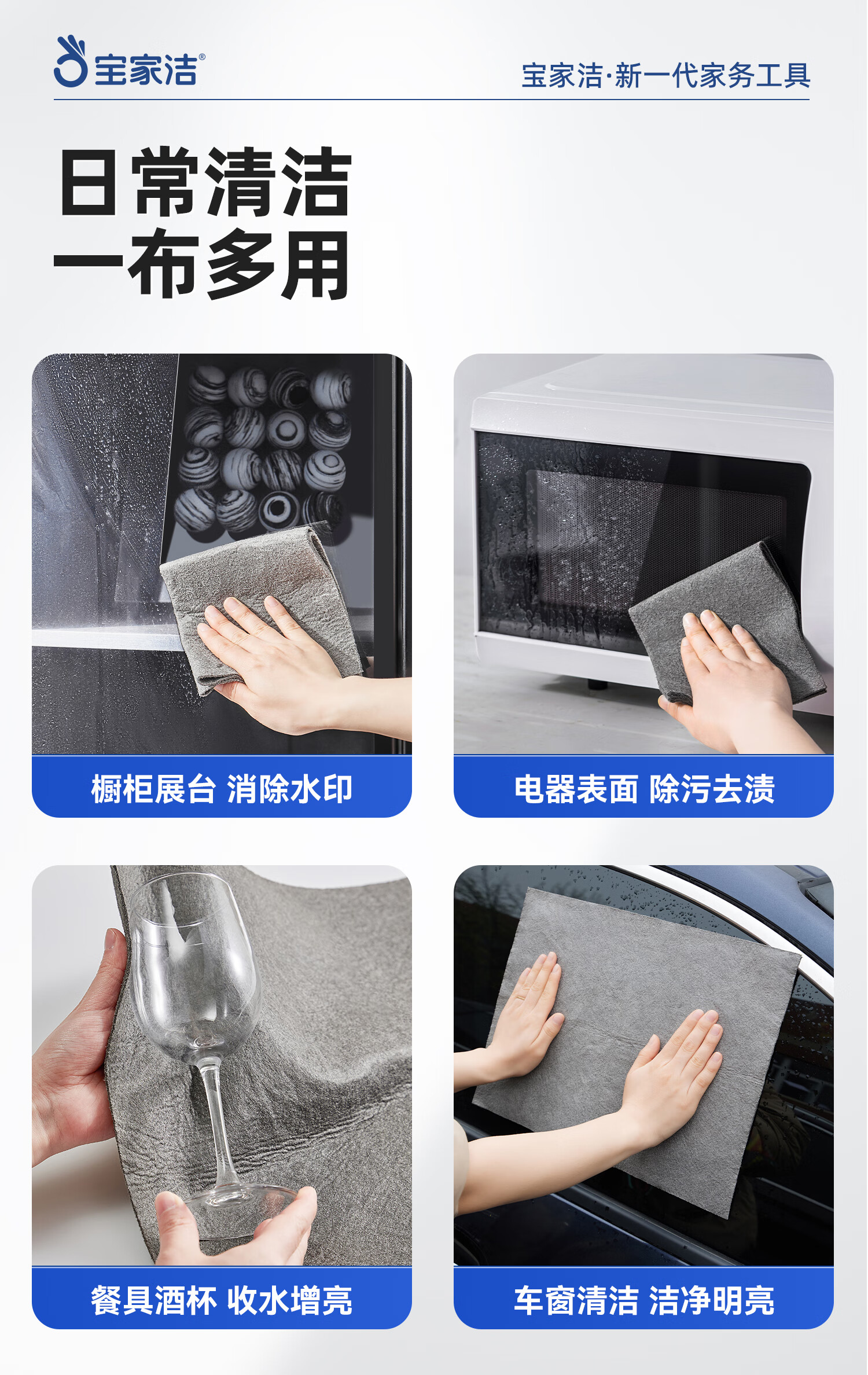 宝家洁®

宝家洁·新一代家务工具

日常清洁
一布多用

橱柜展台 消除水印

电器表面 除污去渍

餐具酒杯 收水增亮

车窗清洁 洁净明亮