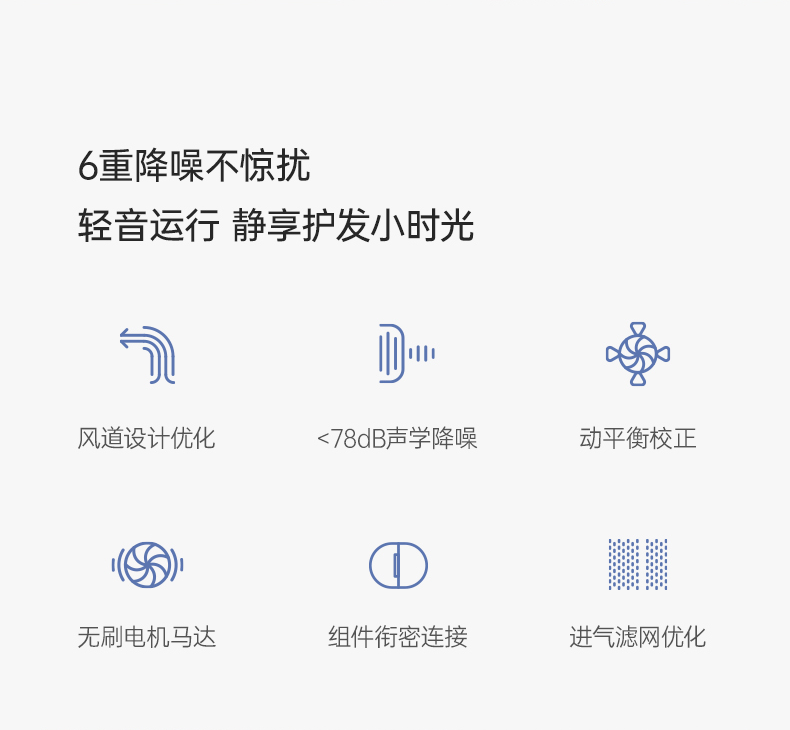 6重降噪不惊扰
轻音运行 静享护发小时光

风道设计优化

<78dB声学降噪

动平衡校正

无刷电机马达

组件衔密连接

进气滤网优化