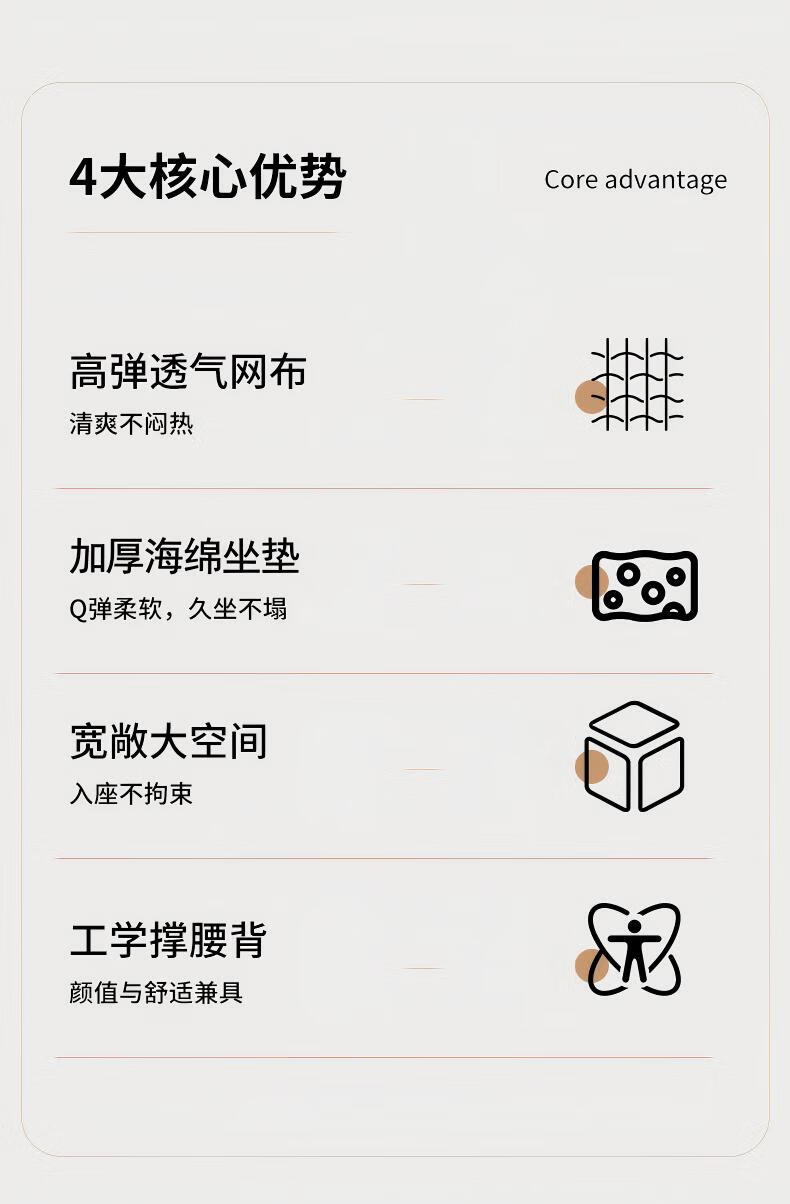 4大核心优势

Core advantage

高弹透气网布

清爽不闷热

加厚海绵坐垫

Q弹柔软，久坐不塌

宽敞大空间

入座不拘束

工学撑腰背

颜值与舒适兼具