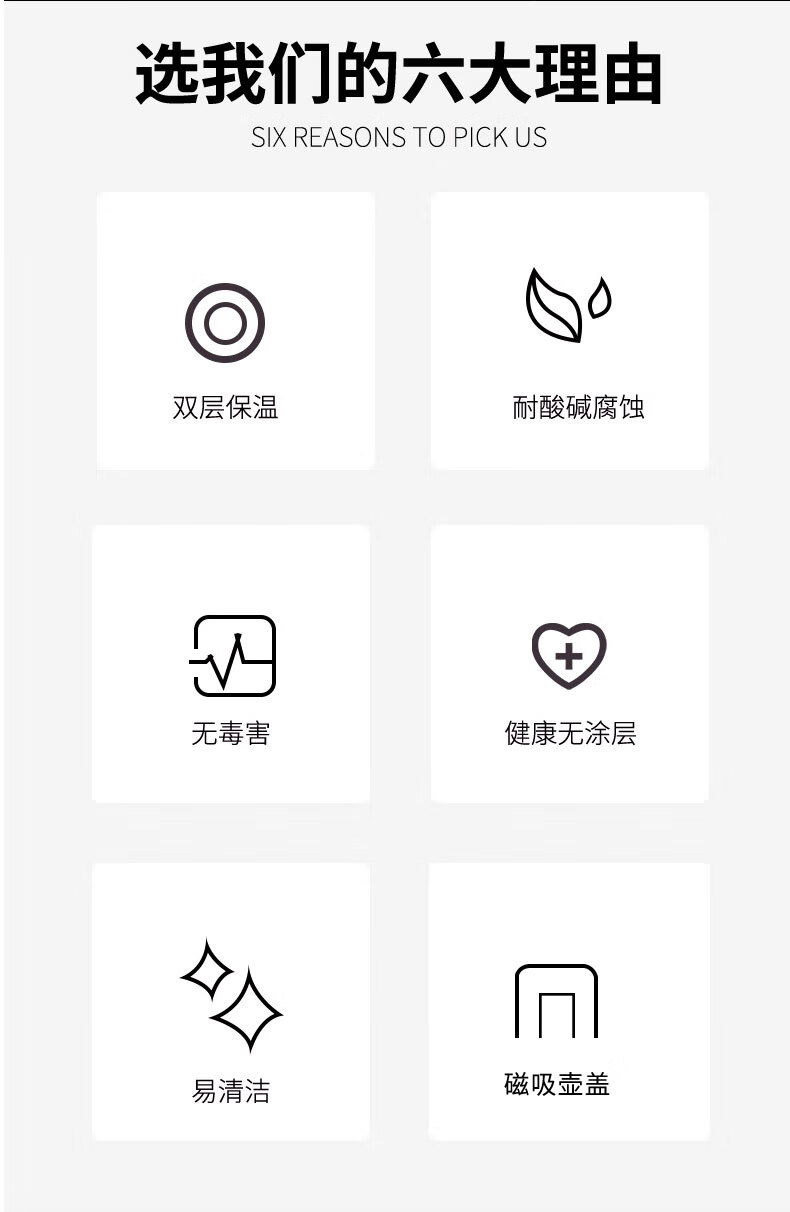 选我们的六大理由

SIX REASONS TO PICK US

双层保温

耐酸碱腐蚀

无毒害

健康无涂层

易清洁

磁吸壶盖