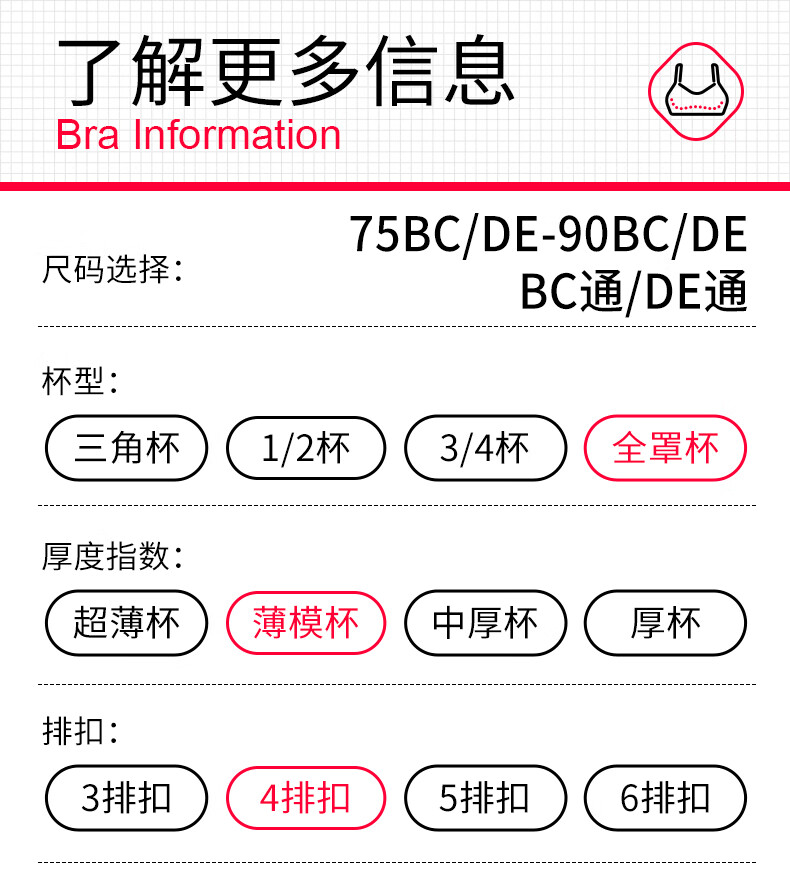 了解更多信息
Bra Information

尺码选择：
75BC/DE-90BC/DE
BC通/DE通

杯型：
三角杯 1/2杯 3/4杯 全罩杯

厚度指数：
超薄杯 薄模杯 中厚杯 厚杯

排扣：
3排扣 4排扣 5排扣 6排扣