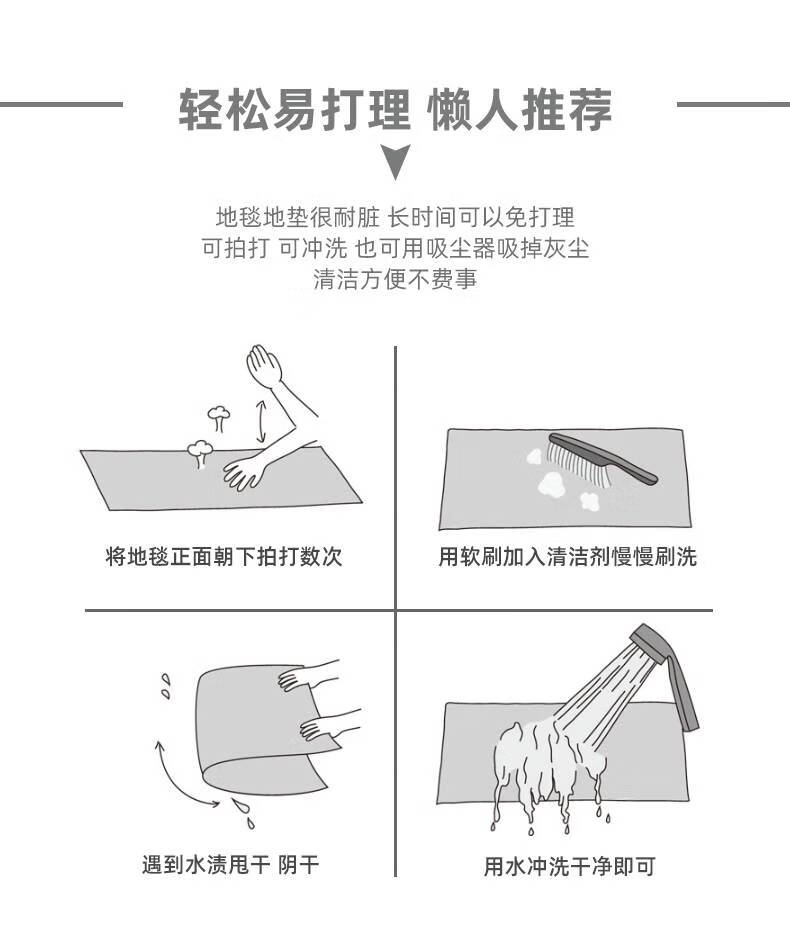 轻松易打理 懒人推荐

地毯地垫很耐脏 长时间可以免打理
可拍打 可冲洗 也可用吸尘器吸掉灰尘
清洁方便不费事

将地毯正面朝下拍打数次

用软刷加入清洁剂慢慢刷洗

遇到水渍甩干 阴干

用水冲洗干净即可