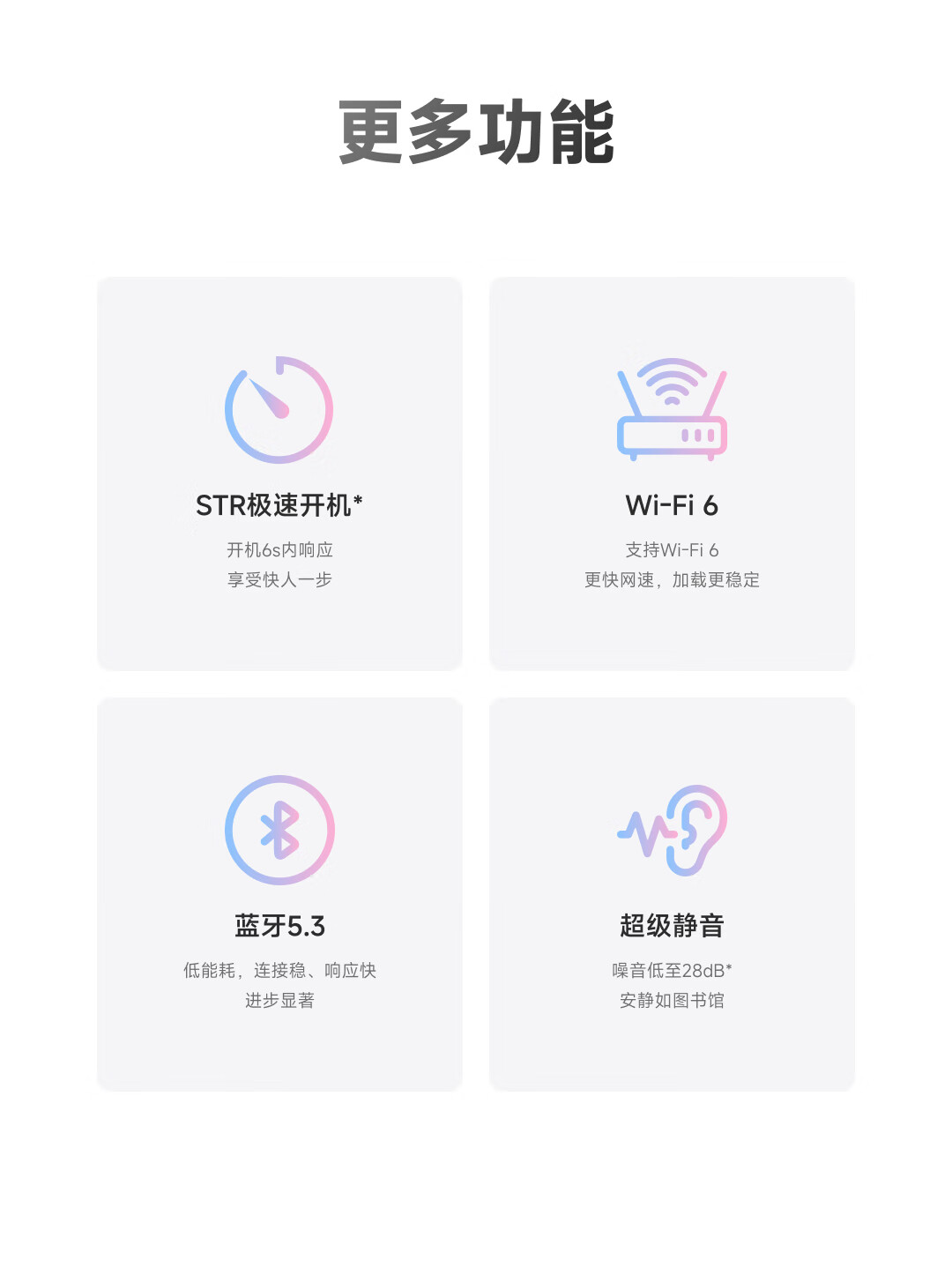 更多功能

STR极速开机*

开机6s内响应
享受快人一步

Wi-Fi 6

支持Wi-Fi 6
更快网速，加载更稳定

蓝牙5.3

低能耗，连接稳、响应快
进步显著

超级静音

噪音低至28dB*
安静如图书馆