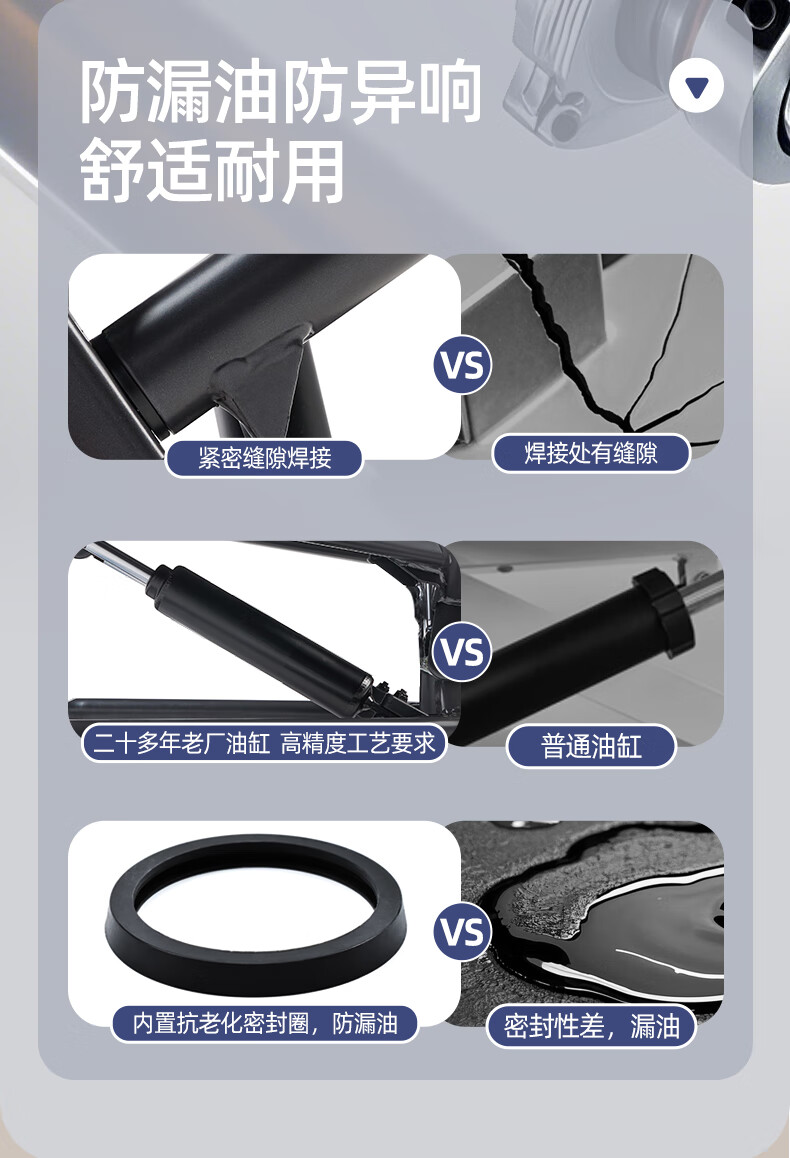 防漏油防异响
舒适耐用

紧密缝隙焊接

VS

焊接处有缝隙

二十多年老厂油缸 高精度工艺要求

VS

普通油缸

内置抗老化密封圈，防漏油

VS

密封性差，漏油