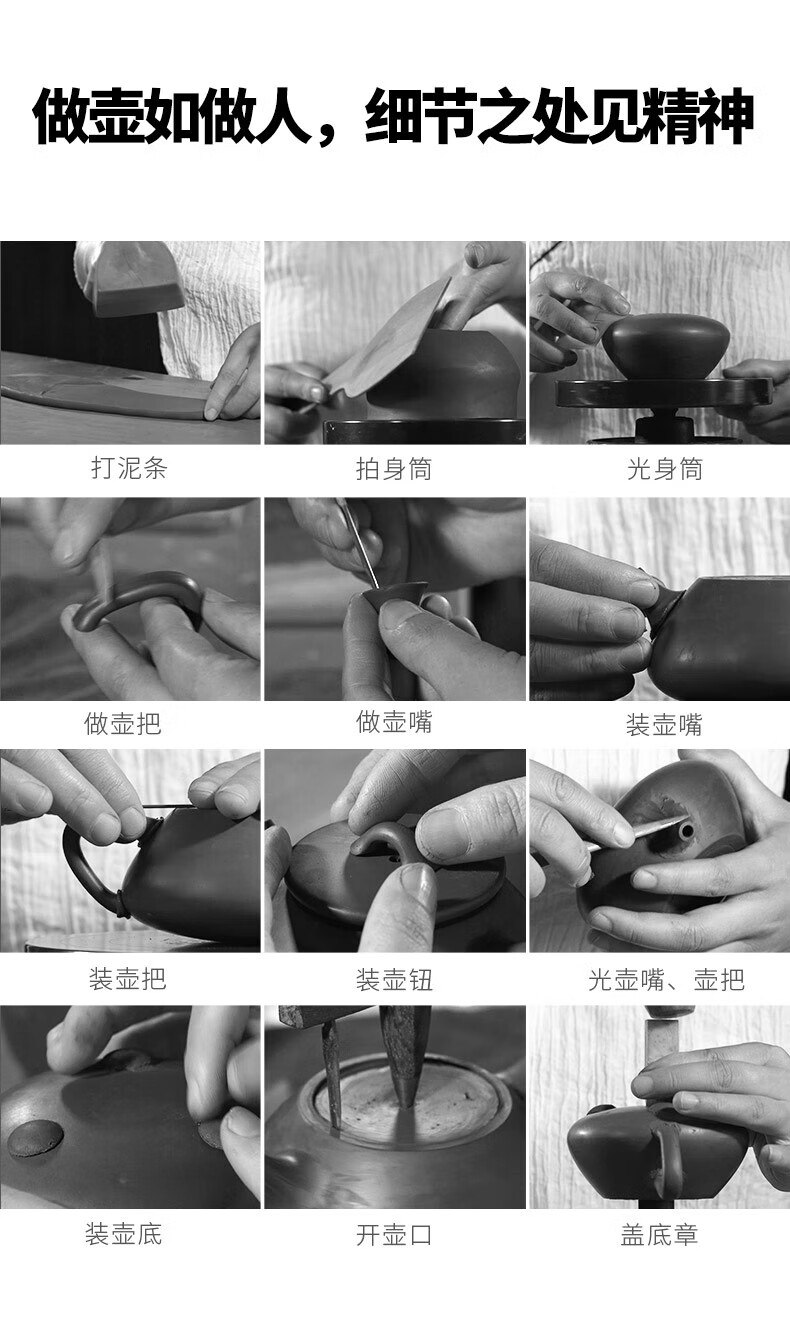 做壶如做人，细节之处见精神

打泥条

拍身筒

光身筒

做壶把

做壶嘴

装壶嘴

装壶把

装壶钮

光壶嘴、壶把

装壶底

开壶口

盖底章