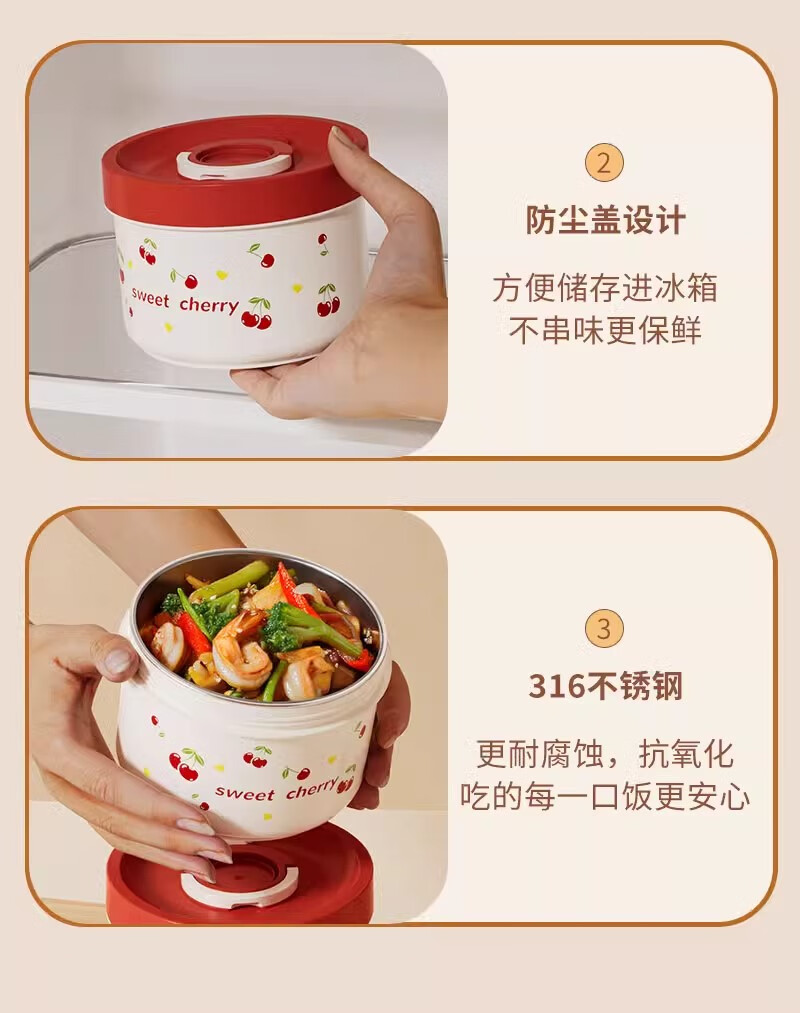 sweet cherry

2

防尘盖设计

方便储存进冰箱
不串味更保鲜

sweet cherry

3

316不锈钢

更耐腐蚀，抗氧化
吃的每一口饭更安心