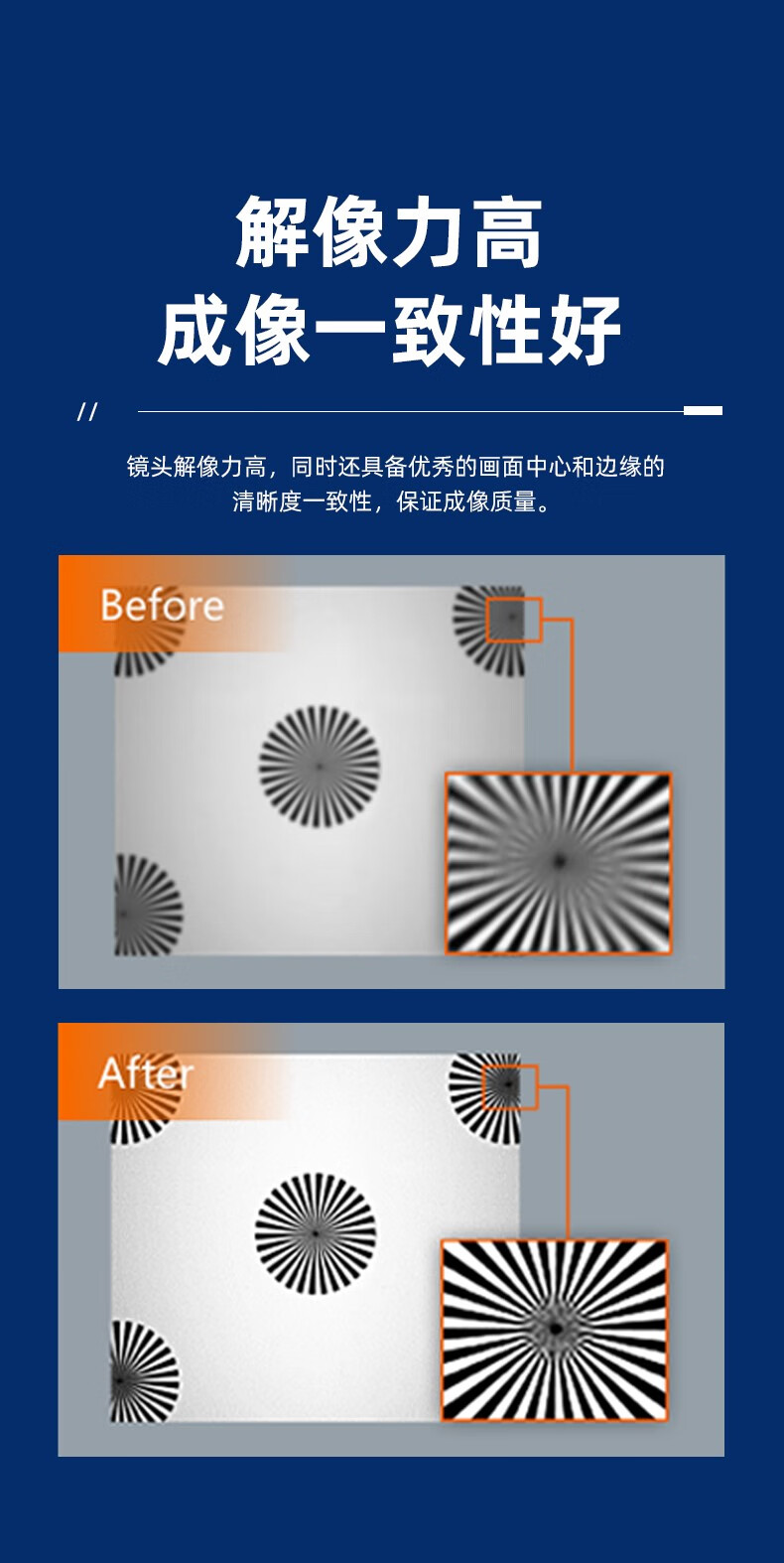 解像力高
成像一致性好

//

镜头解像力高，同时还具备优秀的画面中心和边缘的清晰度一致性，保证成像质量。

Before

After