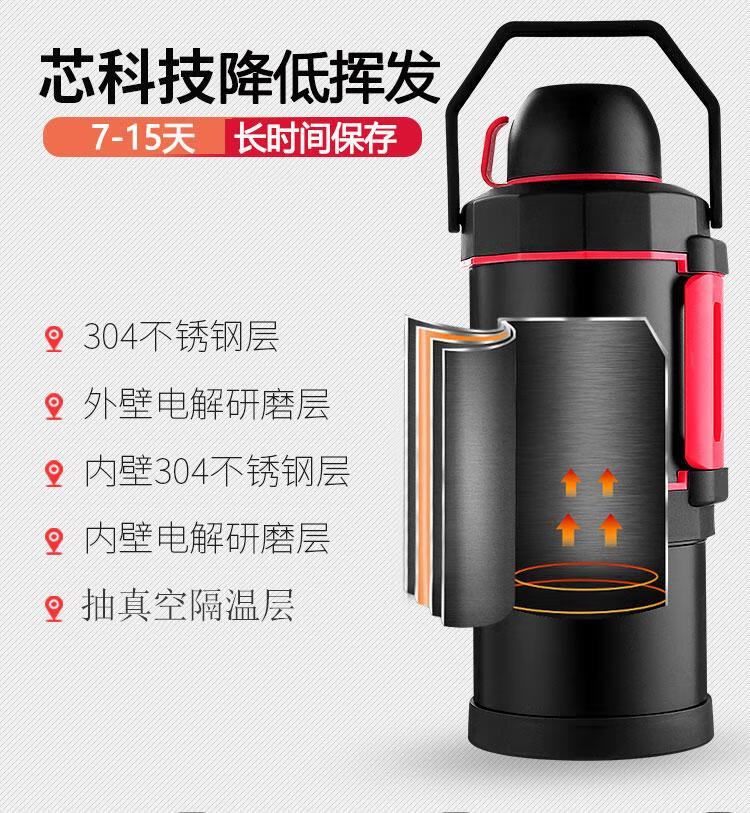 芯科技降低挥发

7-15天 长时间保存

304不锈钢层

外壁电解研磨层

内壁304不锈钢层

内壁电解研磨层

抽真空隔温层