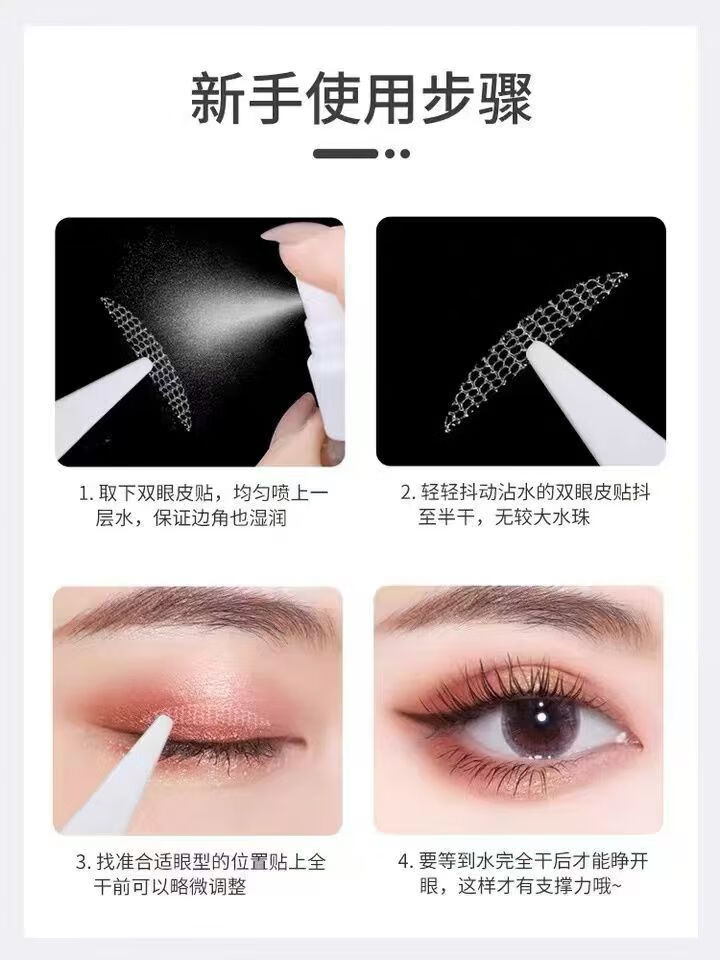 新手使用步骤

1. 取下双眼皮贴，均匀喷上一层水，保证边角也湿润

2. 轻轻抖动沾水的双眼皮贴抖至半干，无较大水珠

3. 找准合适眼型的位置贴上全干前可以略微调整

4. 要等到水完全干后才能睁开眼，这样才有支撑力哦~