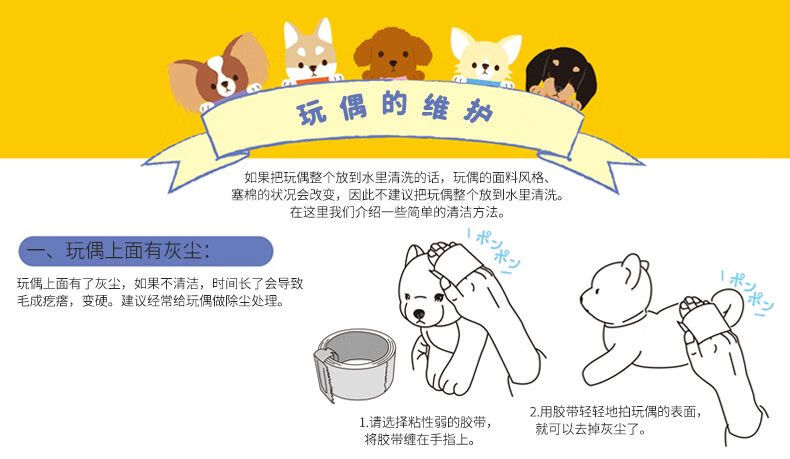 玩偶的维护

如果把玩偶整个放到水里清洗的话，玩偶的面料风格、塞棉的状况会改变，因此不建议把玩偶整个放到水里清洗。在这里我们介绍一些简单的清洁方法。

一、玩偶上面有灰尘：

玩偶上面有了灰尘，如果不清洁，时间长了会导致毛成疙瘩，变硬。建议经常给玩偶做除尘处理。

ポンポン

ポンポン

1.请选择粘性弱的胶带，将胶带缠在手指上。

2.用胶带轻轻地拍玩偶的表面，就可以去掉灰尘了。