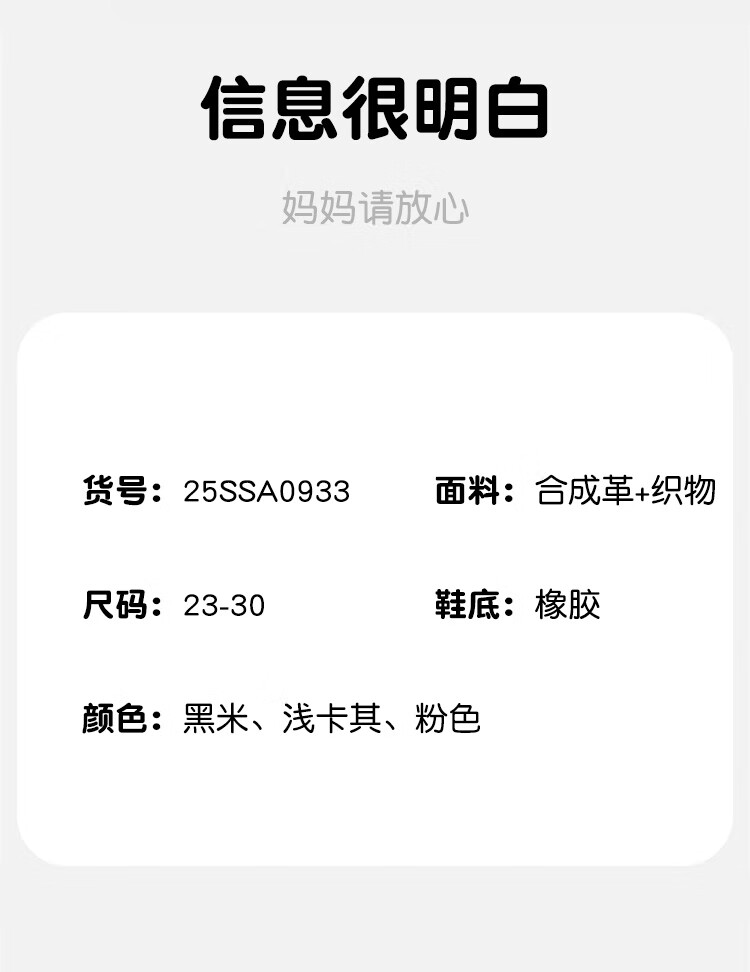 信息很明白

妈妈请放心

货号：25SSA0933 面料：合成革+织物

尺码：23-30 鞋底：橡胶

颜色：黑米、浅卡其、粉色