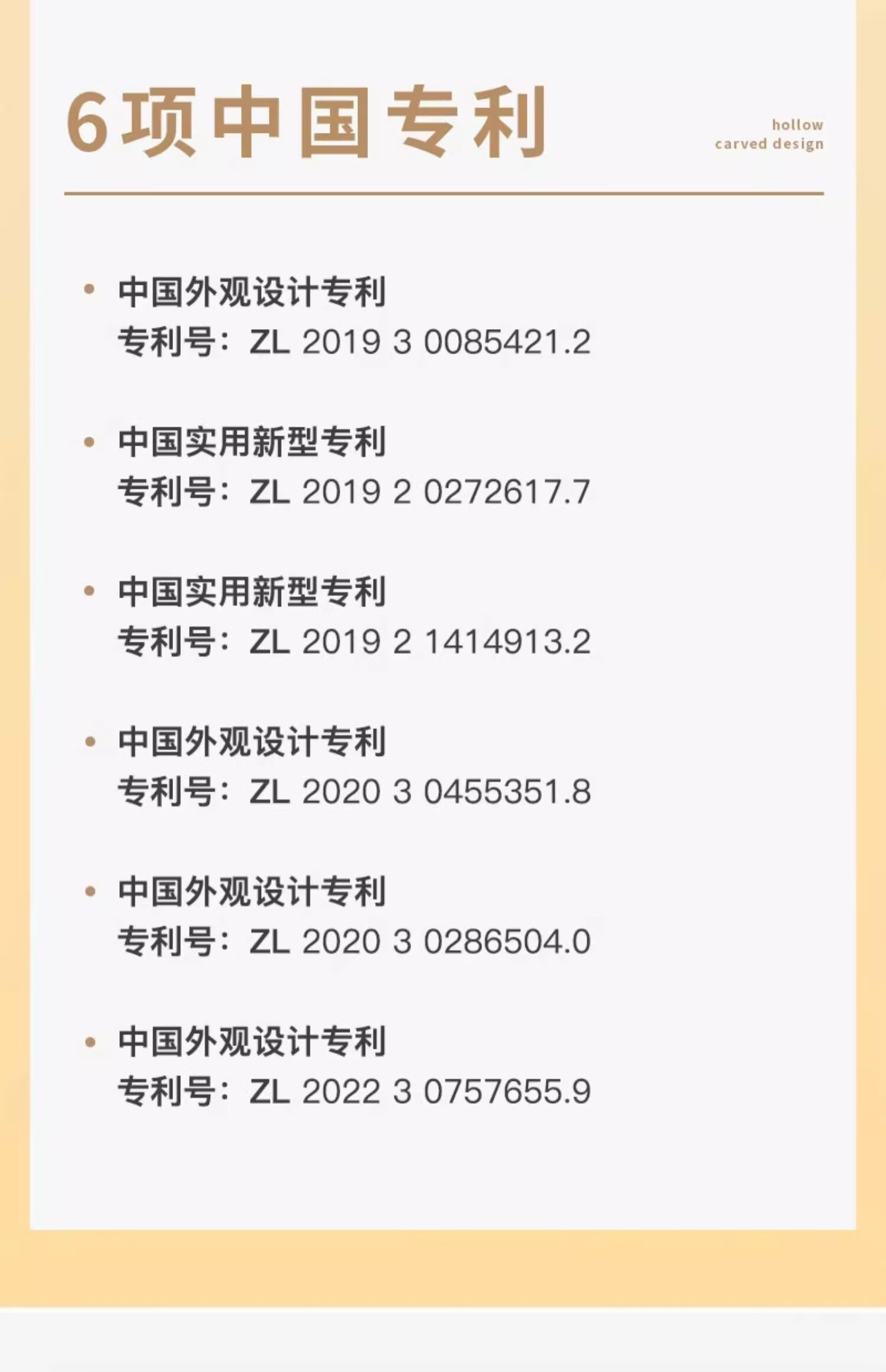 6项中国专利

hollow
carved design

• 中国外观设计专利
专利号：ZL 2019 3 0085421.2

• 中国实用新型专利
专利号：ZL 2019 2 0272617.7

• 中国实用新型专利
专利号：ZL 2019 2 1414913.2

• 中国外观设计专利
专利号：ZL 2020 3 0455351.8

• 中国外观设计专利
专利号：ZL 2020 3 0286504.0

• 中国外观设计专利
专利号：ZL 2022 3 0757655.9