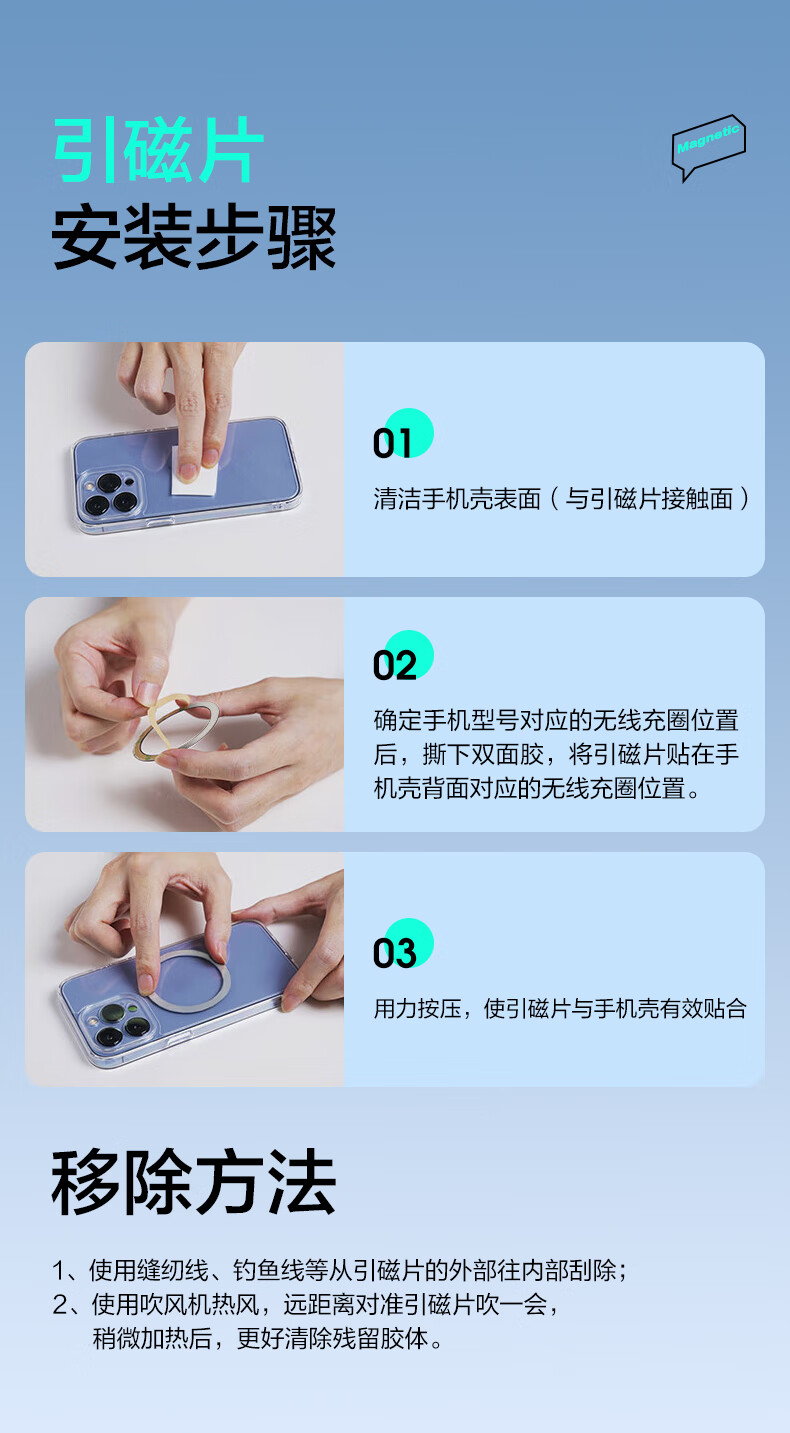 引磁片
安装步骤

Magnetic

01
清洁手机壳表面（与引磁片接触面）

02
确定手机型号对应的无线充圈位置后，撕下双面胶，将引磁片贴在手机壳背面对应的无线充圈位置。

03
用力按压，使引磁片与手机壳有效贴合

移除方法

1、使用缝纫线、钓鱼线等从引磁片的外部往内部刮除；
2、使用吹风机热风，远距离对准引磁片吹一会，稍微加热后，更好清除残留胶体。