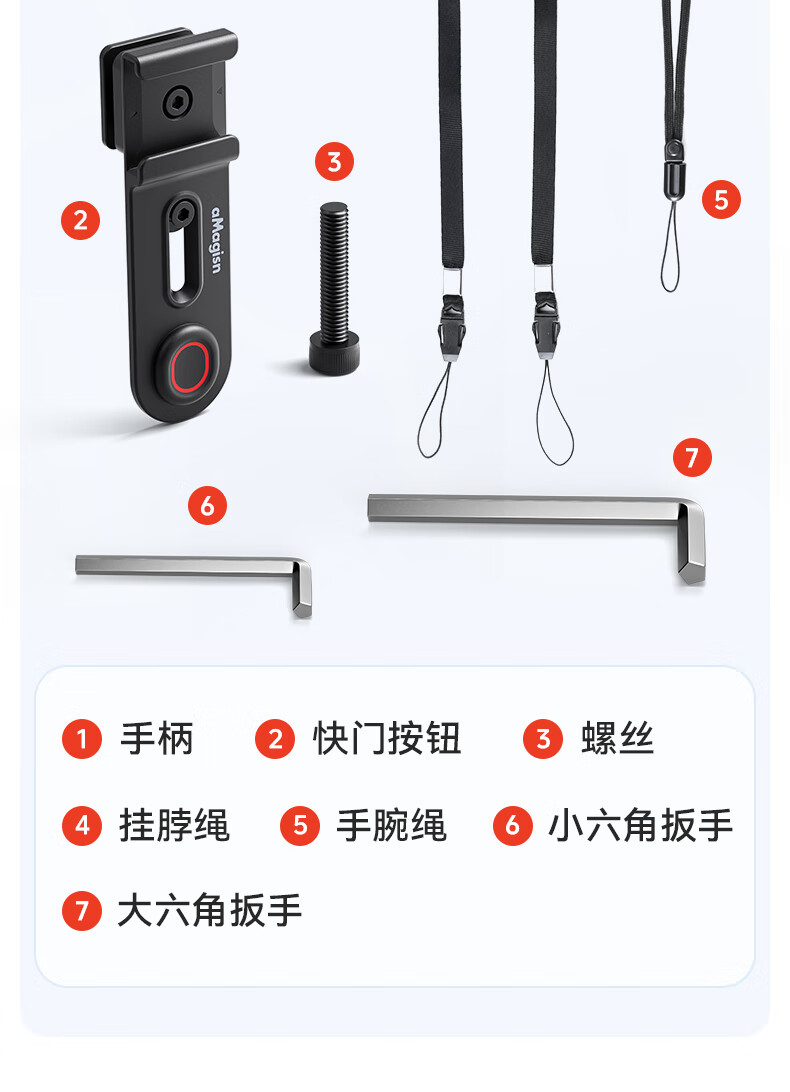 2
aMagisn
3
5
7
6

1 手柄 2 快门按钮 3 螺丝

4 挂脖绳 5 手腕绳 6 小六角扳手

7 大六角扳手