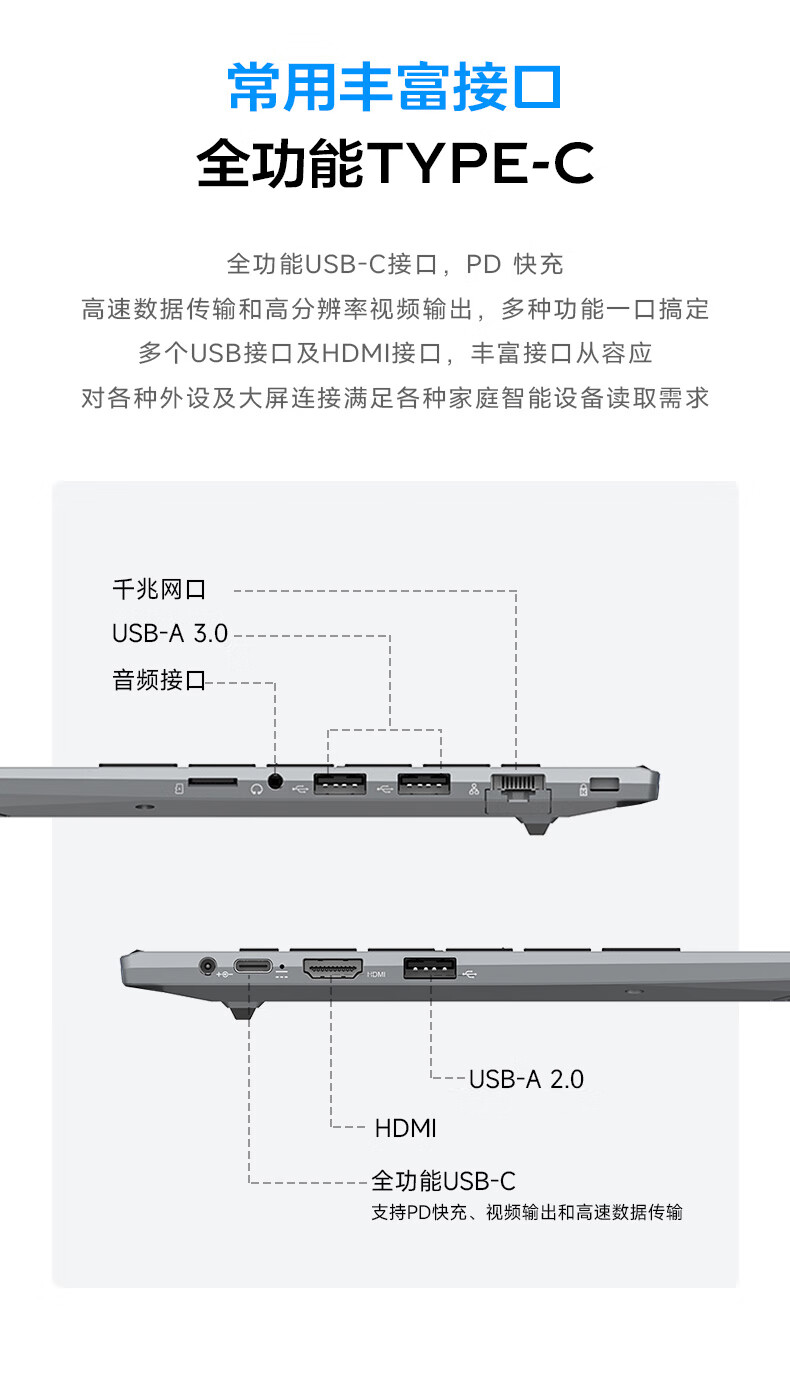 常用丰富接口
全功能TYPE-C

全功能USB-C接口，PD 快充
高速数据传输和高分辨率视频输出，多种功能一口搞定
多个USB接口及HDMI接口，丰富接口从容应
对各种外设及大屏连接满足各种家庭智能设备读取需求

千兆网口
USB-A 3.0
音频接口

HDMI

USB-A 2.0
HDMI
全功能USB-C
支持PD快充、视频输出和高速数据传输