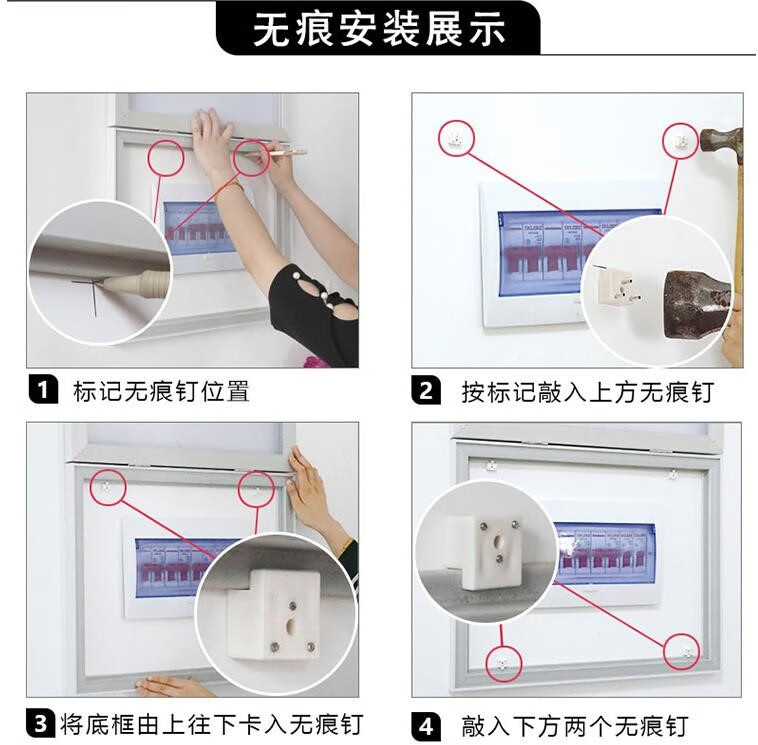 无痕安装展示

1 标记无痕钉位置

2 按标记敲入上方无痕钉

3 将底框由上往下卡入无痕钉

4 敲入下方两个无痕钉