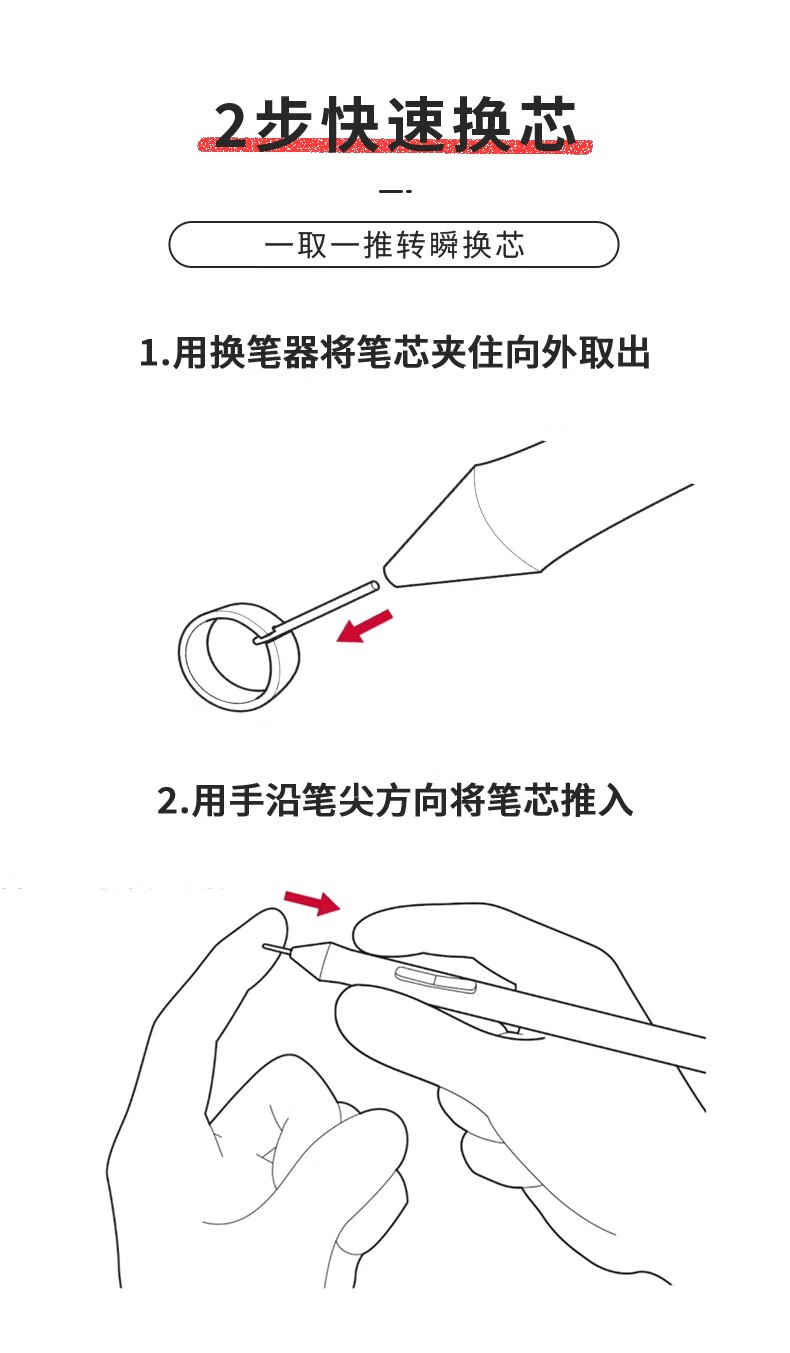 2步快速换芯

一取一推转瞬换芯

1.用换笔器将笔芯夹住向外取出

2.用手沿笔尖方向将笔芯推入