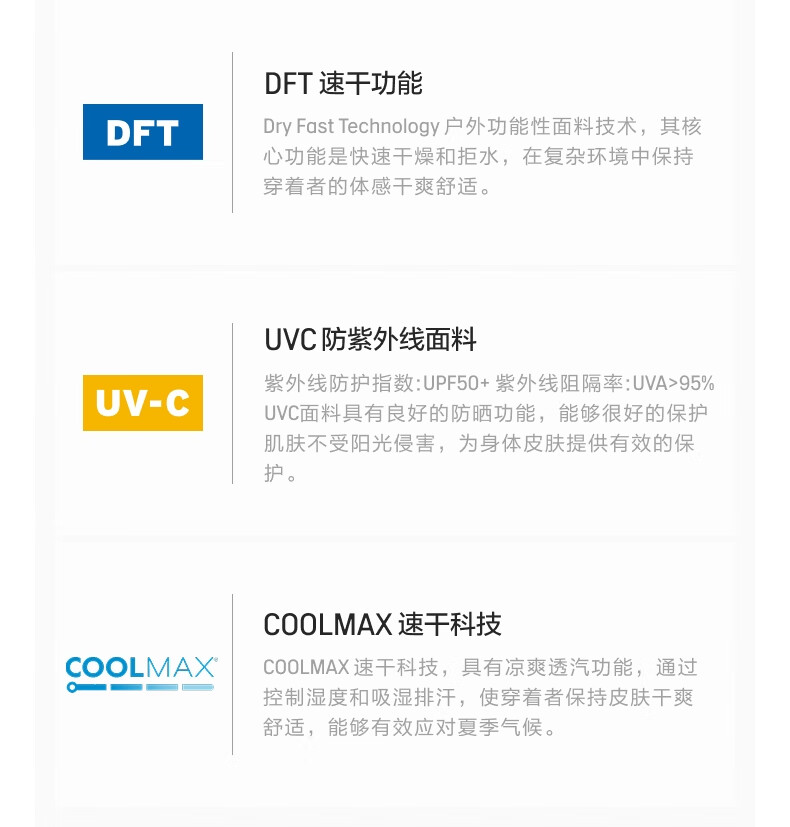 DFT

DFT速干功能

Dry Fast Technology户外功能性面料技术，其核心功能是快速干燥和拒水，在复杂环境中保持穿着者的体感干爽舒适。

UV-C

UVC防紫外线面料

紫外线防护指数:UPF50+ 紫外线阻隔率:UVA>95%
UVC面料具有良好的防晒功能，能够很好的保护肌肤不受阳光侵害，为身体皮肤提供有效的保护。

COOLMAX®

COOLMAX速干科技

COOLMAX速干科技，具有凉爽透汽功能，通过控制湿度和吸湿排汗，使穿着者保持皮肤干爽舒适，能够有效应对夏季气候。