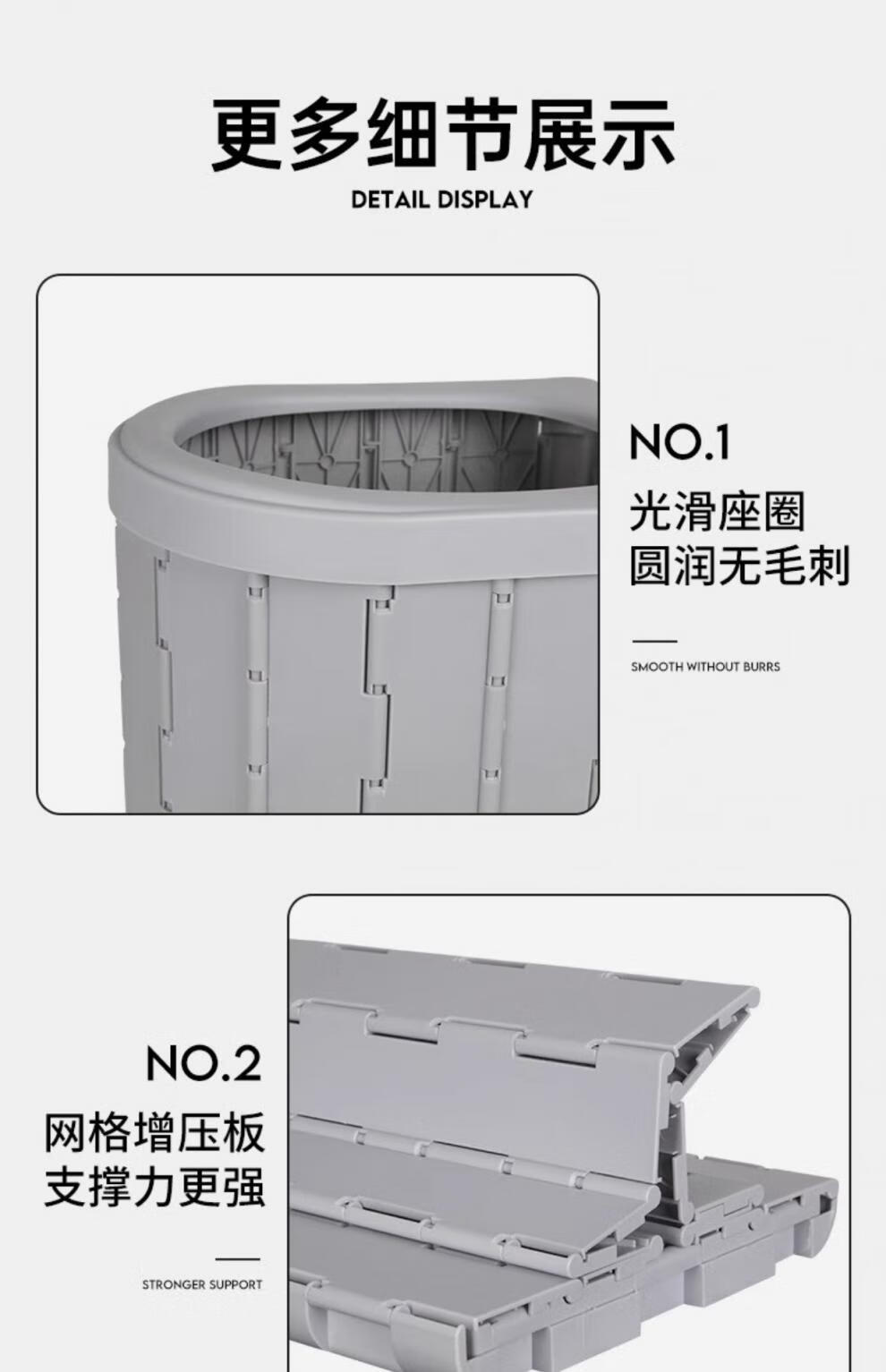 更多细节展示

DETAIL DISPLAY

NO.1

光滑座圈
圆润无毛刺

SMOOTH WITHOUT BURRS

NO.2

网格增压板
支撑力更强

STRONGER SUPPORT