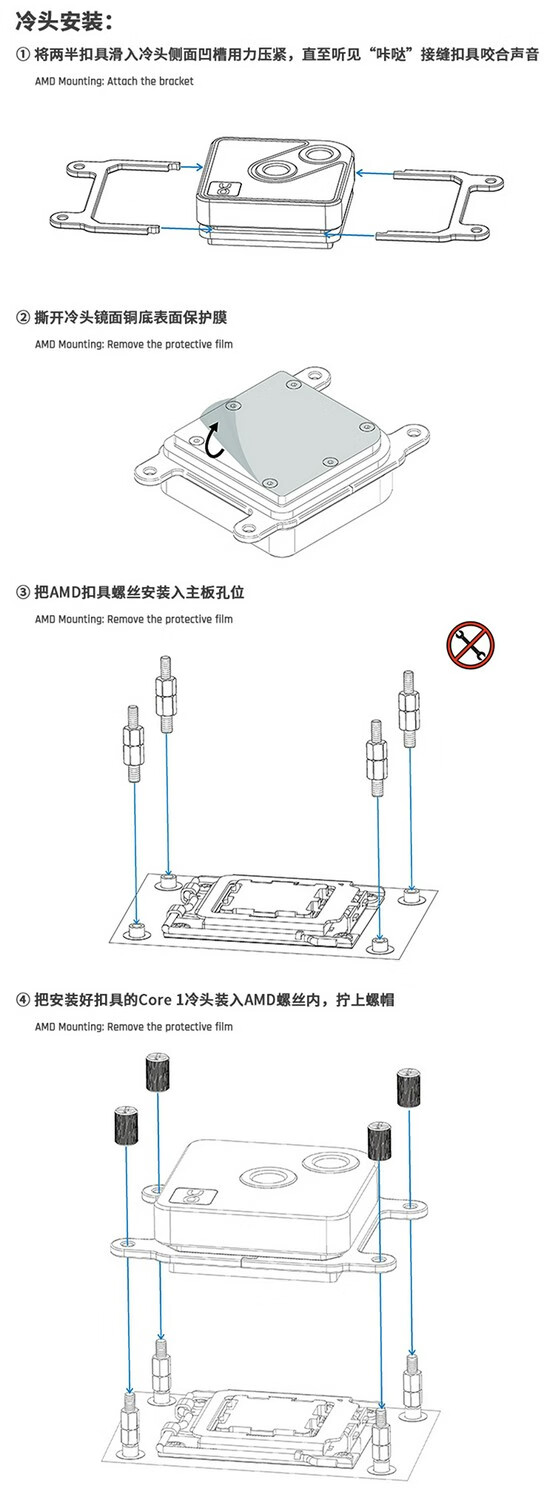 冷头安装：

① 将两半扣具滑入冷头侧面凹槽用力压紧，直至听见“咔哒”接缝扣具咬合声音

AMD Mounting: Attach the bracket

② 撕开冷头镜面铜底表面保护膜

AMD Mounting: Remove the protective film

③ 把AMD扣具螺丝安装入主板孔位

AMD Mounting: Remove the protective film

④ 把安装好扣具的Core 1冷头装入AMD螺丝内，拧上螺帽

AMD Mounting: Remove the protective film