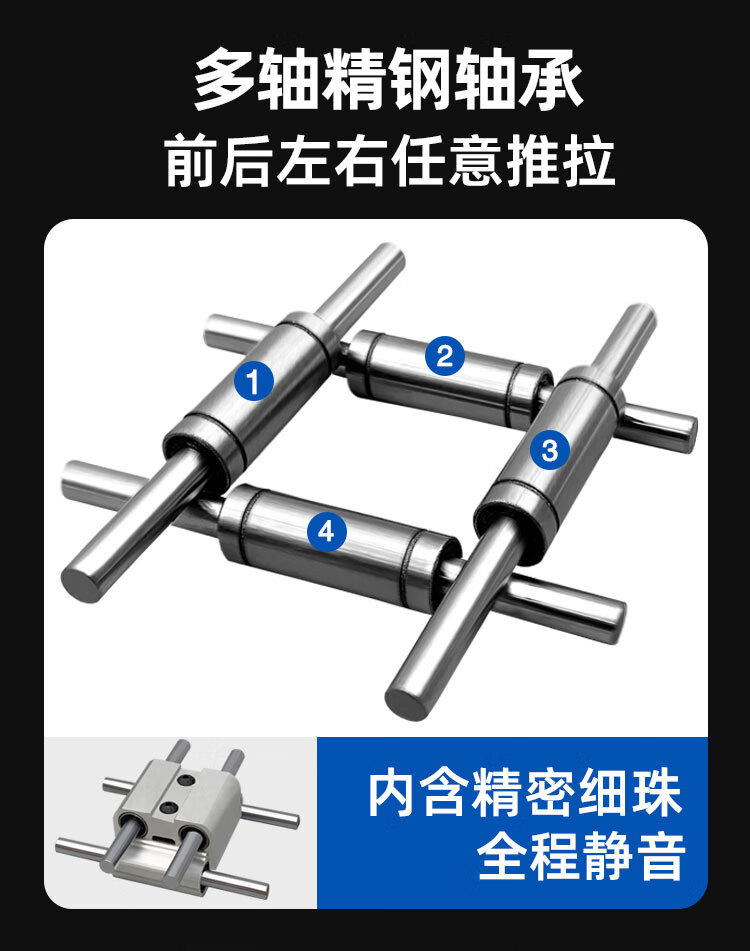 多轴精钢轴承
前后左右任意推拉

1
2
3
4

内含精密细珠
全程静音