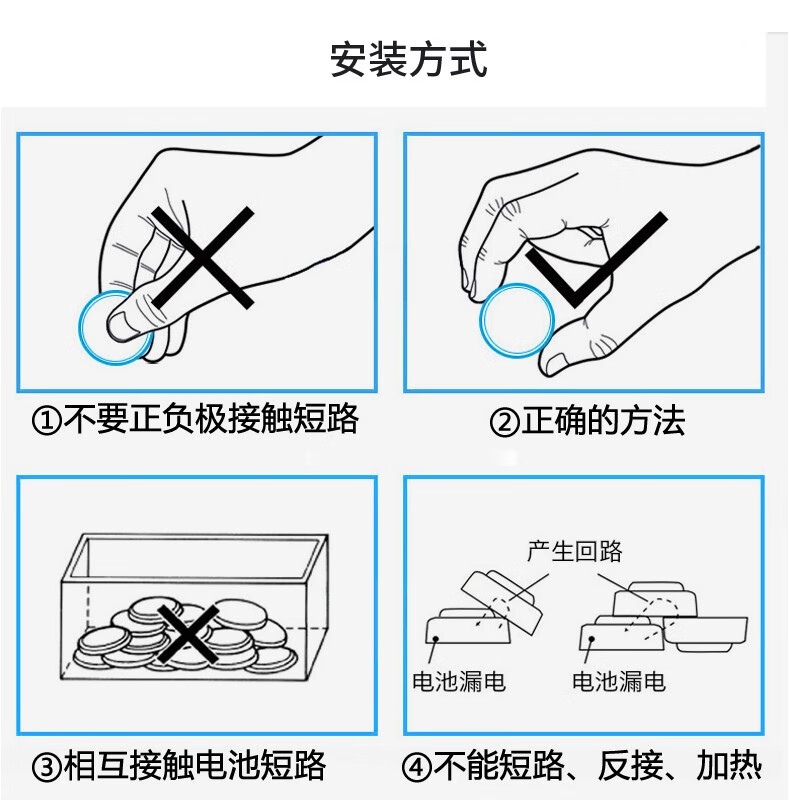 安装方式

①不要正负极接触短路

②正确的方法

③相互接触电池短路

产生回路

电池漏电

电池漏电

④不能短路、反接、加热