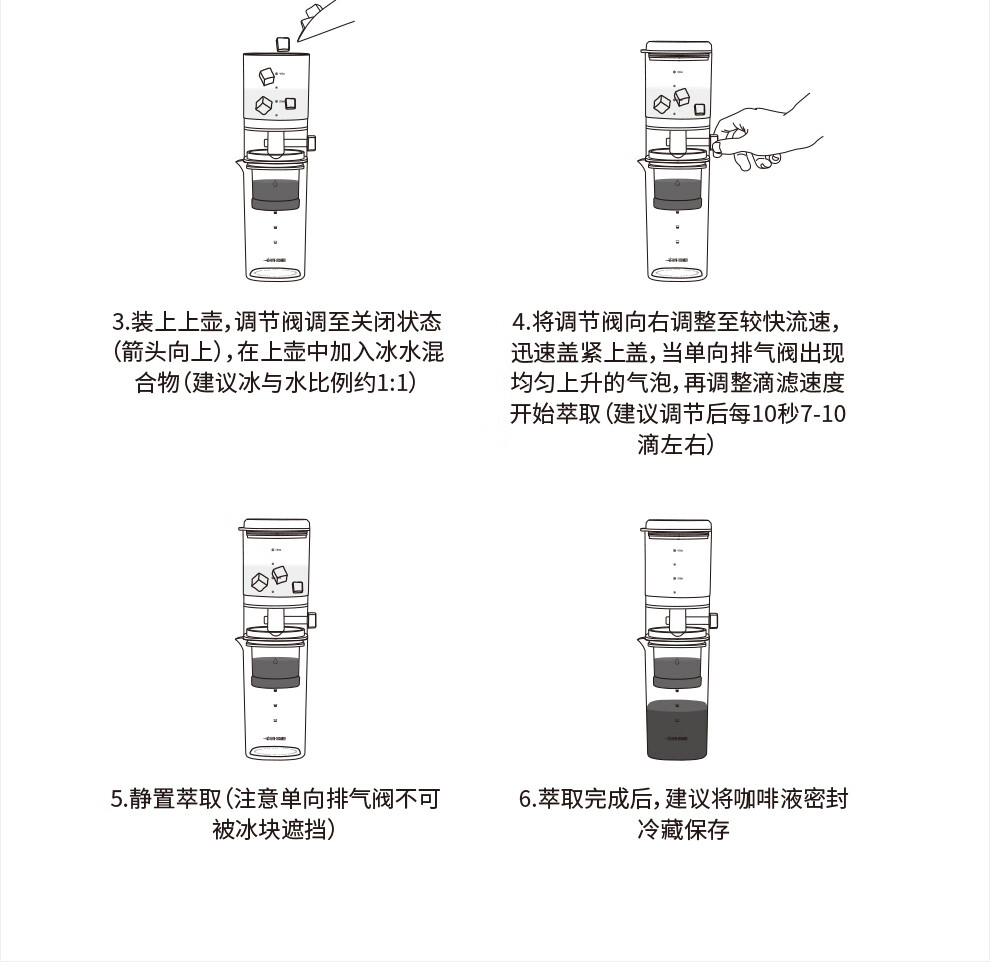 3.装上上壶，调节阀调至关闭状态（箭头向上），在上壶中加入冰水混合物（建议冰与水比例约1:1）

4.将调节阀向右调整至较快流速，迅速盖紧上盖，当单向排气阀出现均匀上升的气泡，再调整滴滤速度开始萃取（建议调节后每10秒7-10滴左右）

5.静置萃取（注意单向排气阀不可被冰块遮挡）

6.萃取完成后，建议将咖啡液密封冷藏保存