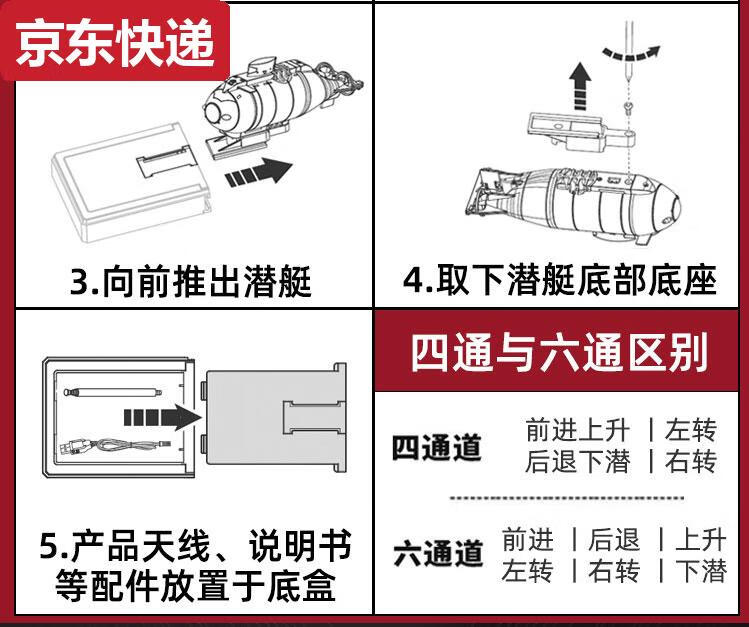 京东快递

3.向前推出潜艇

4.取下潜艇底部底座

5.产品天线、说明书等配件放置于底盒

四通与六通区别

四通道 前进上升 | 左转
后退下潜 | 右转

六通道 前进 | 后退 | 上升
左转 | 右转 | 下潜