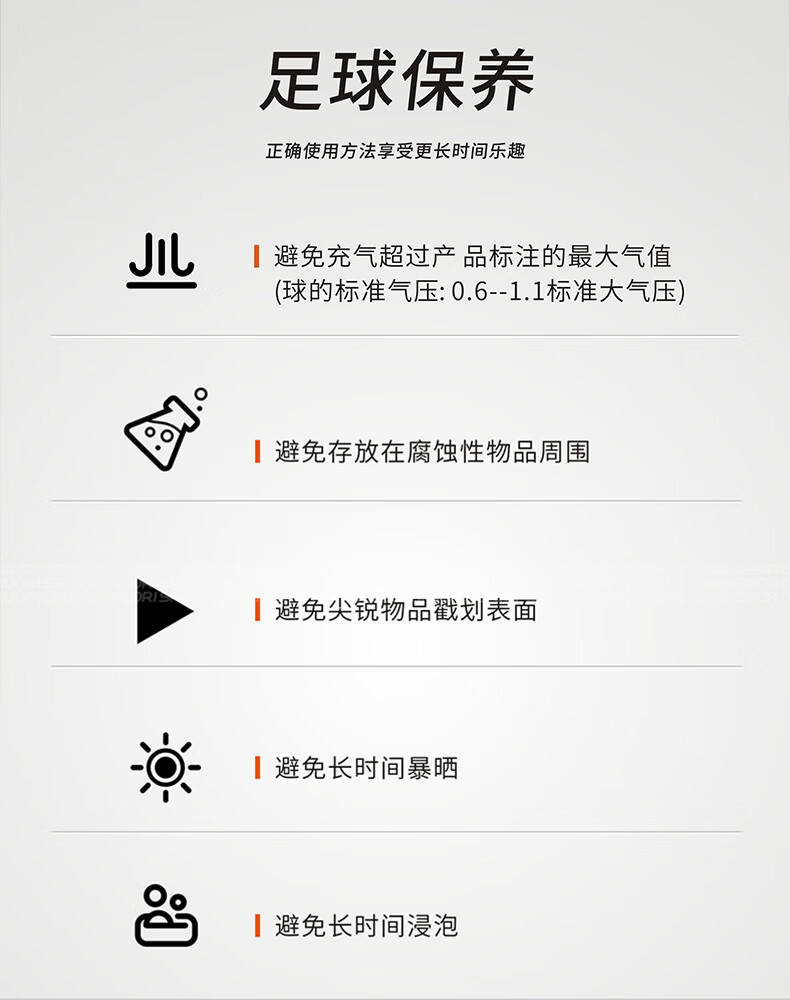 足球保养

正确使用方法享受更长时间乐趣

避免充气超过产 品标注的最大气值
(球的标准气压: 0.6--1.1标准大气压)

避免存放在腐蚀性物品周围

避免尖锐物品戳划表面

避免长时间暴晒

避免长时间浸泡