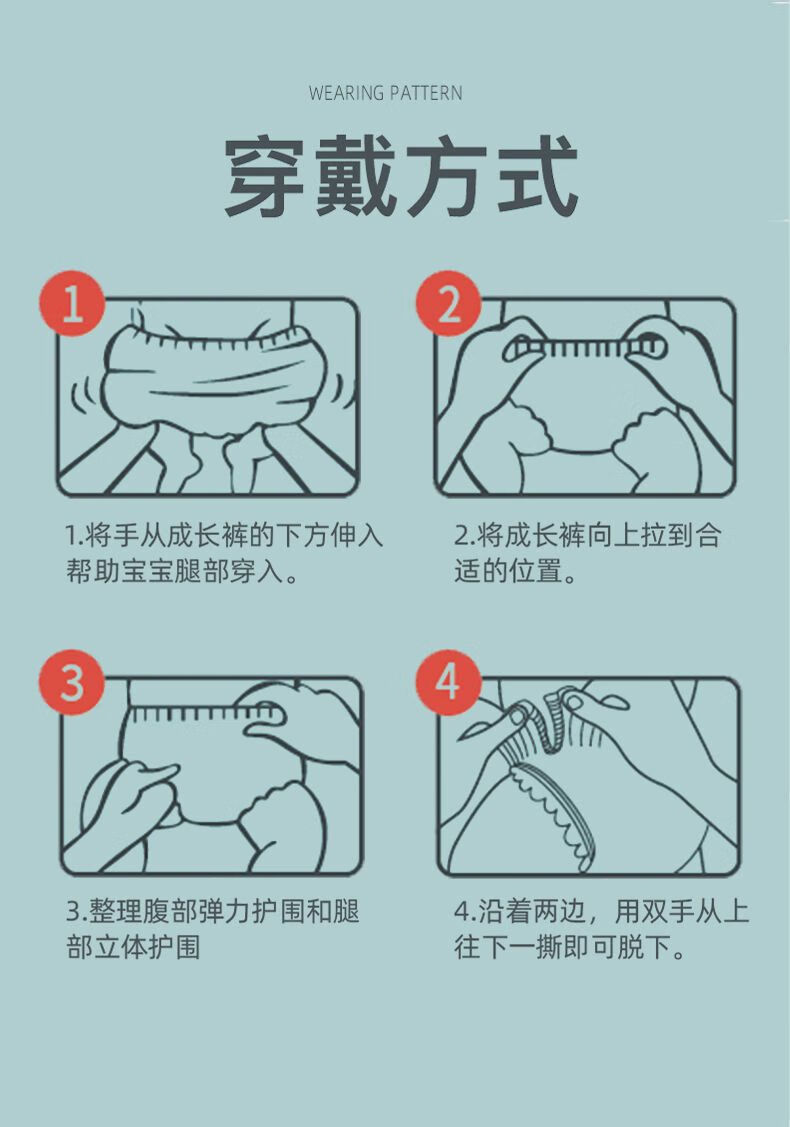 WEARING PATTERN

穿戴方式

1

1.将手从成长裤的下方伸入帮助宝宝腿部穿入。

2

2.将成长裤向上拉到合适的位置。

3

3.整理腹部弹力护围和腿部立体护围

4

4.沿着两边，用双手从上往下一撕即可脱下。