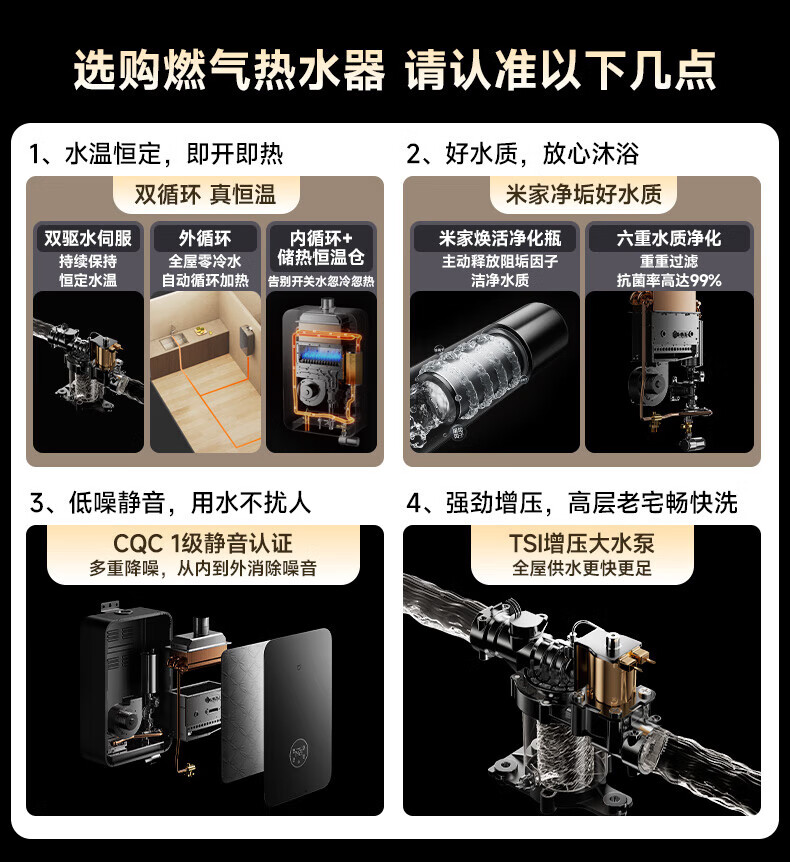 选购燃气热水器 请认准以下几点

1、水温恒定，即开即热

双循环 真恒温

双驱水伺服
持续保持
恒定水温

外循环
全屋零冷水
自动循环加热

内循环+
储热恒温仓
告别开关水忽冷忽热

2、好水质，放心沐浴

米家净垢好水质

米家焕活净化瓶
主动释放阻垢因子
洁净水质

六重水质净化
重重过滤
抗菌率高达99%

3、低噪静音，用水不扰人

CQC 1级静音认证
多重降噪，从内到外消除噪音

4、强劲增压，高层老宅畅快洗

TSI增压大水泵
全屋供水更快更足