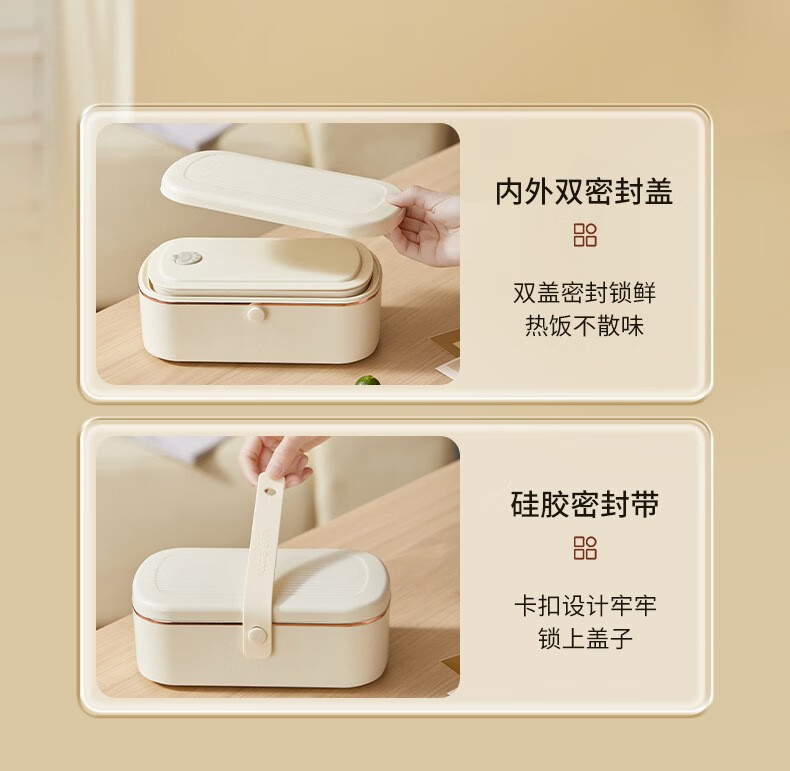 内外双密封盖

双盖密封锁鲜
热饭不散味

硅胶密封带

卡扣设计牢牢
锁上盖子