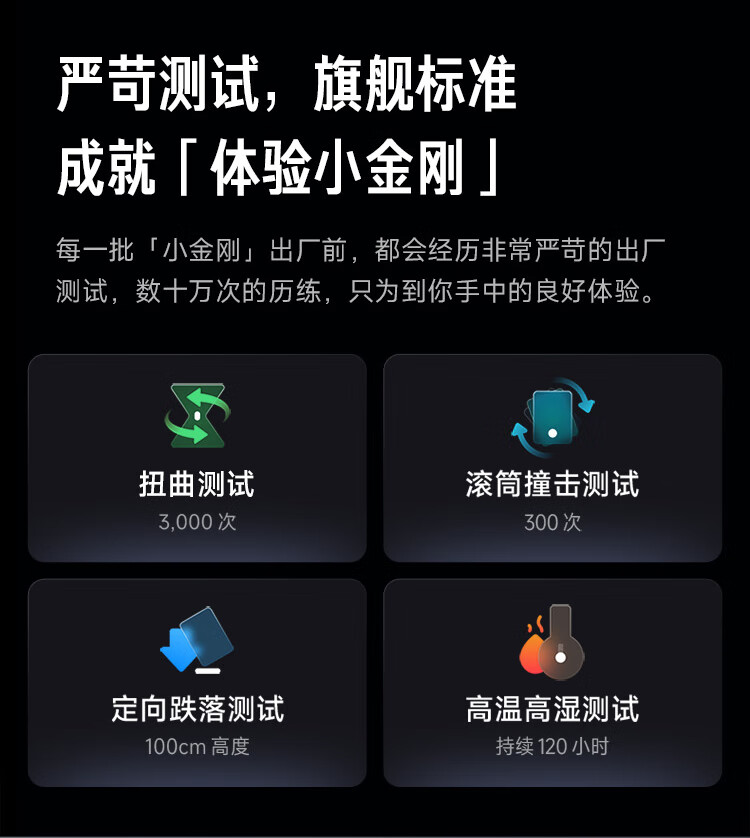 严苛测试，旗舰标准
成就「体验小金刚」

每一批「小金刚」出厂前，都会经历非常严苛的出厂测试，数十万次的历练，只为到你手中的良好体验。

扭曲测试
3,000次

滚筒撞击测试
300次

定向跌落测试
100cm高度

高温高湿测试
持续120小时