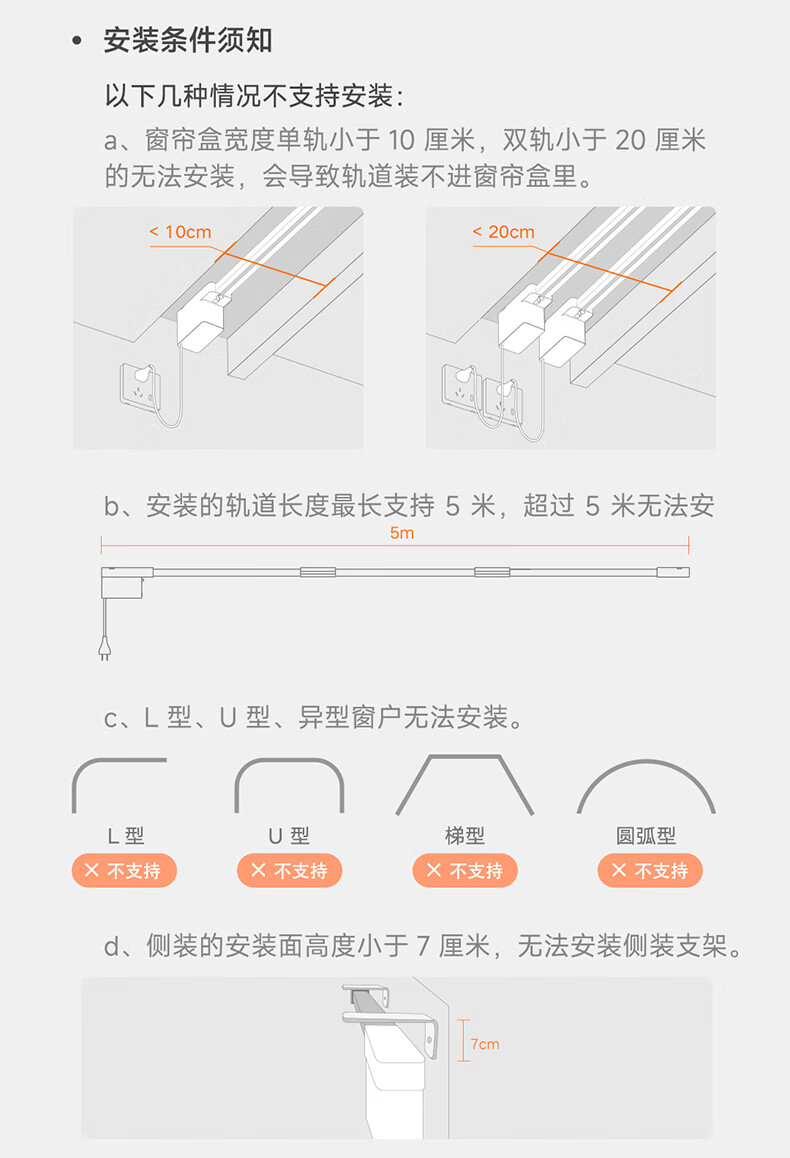 • 安装条件须知

以下几种情况不支持安装：

a、窗帘盒宽度单轨小于 10 厘米，双轨小于 20 厘米的无法安装，会导致轨道装不进窗帘盒里。

< 10cm

< 20cm

b、安装的轨道长度最长支持 5 米，超过 5 米无法安

5m

c、L 型、U 型、异型窗户无法安装。

L 型
✕ 不支持

U 型
✕ 不支持

梯型
✕ 不支持

圆弧型
✕ 不支持

d、侧装的安装面高度小于 7 厘米，无法安装侧装支架。

7cm