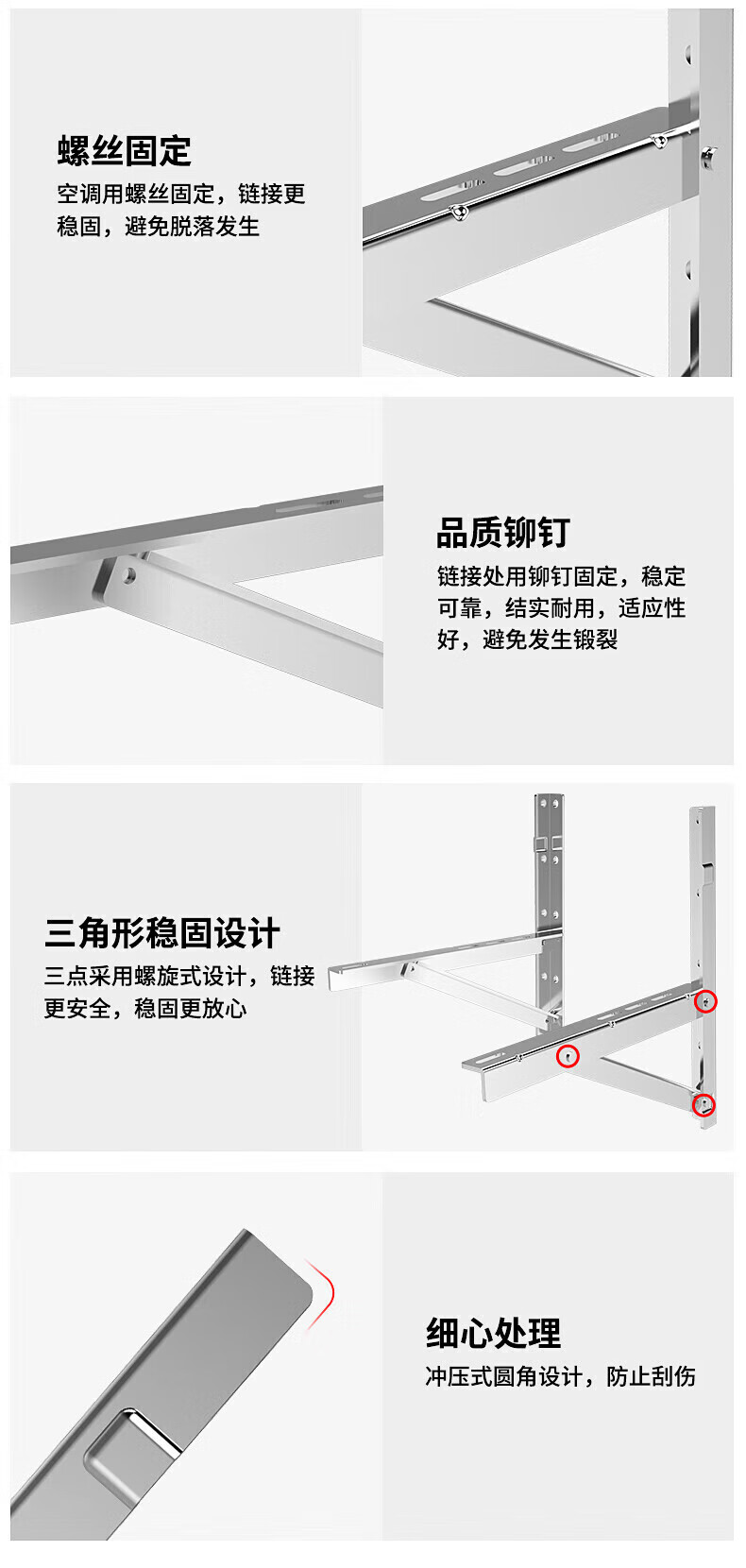 螺丝固定

空调用螺丝固定，链接更稳固，避免脱落发生

品质铆钉

链接处用铆钉固定，稳定可靠，结实耐用，适应性好，避免发生锻裂

三角形稳固设计

三点采用螺旋式设计，链接更安全，稳固更放心

细心处理

冲压式圆角设计，防止刮伤