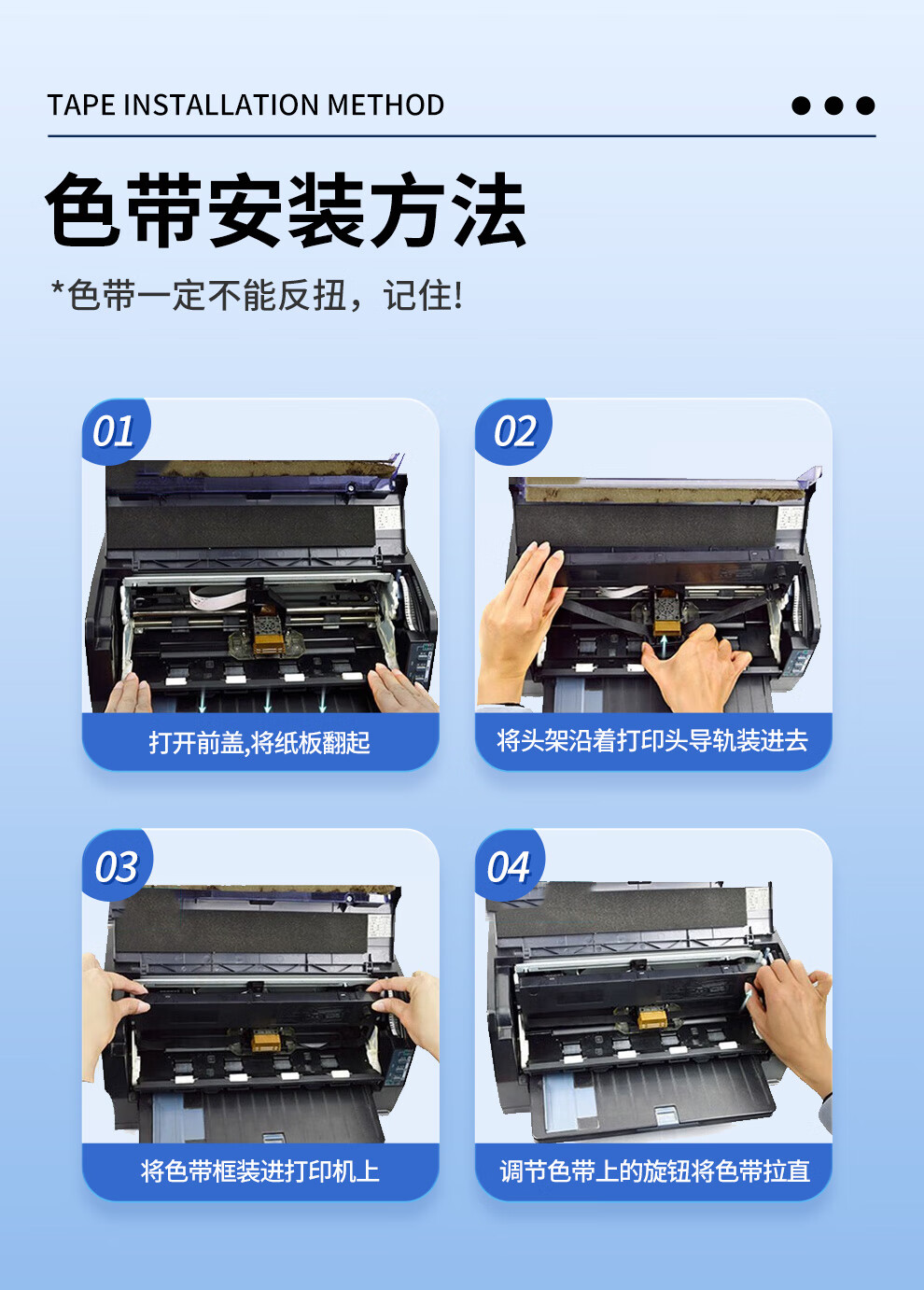 TAPE INSTALLATION METHOD

色带安装方法

*色带一定不能反扭，记住!

01

打开前盖,将纸板翻起

02

将头架沿着打印头导轨装进去

03

将色带框装进打印机上

04

调节色带上的旋钮将色带拉直